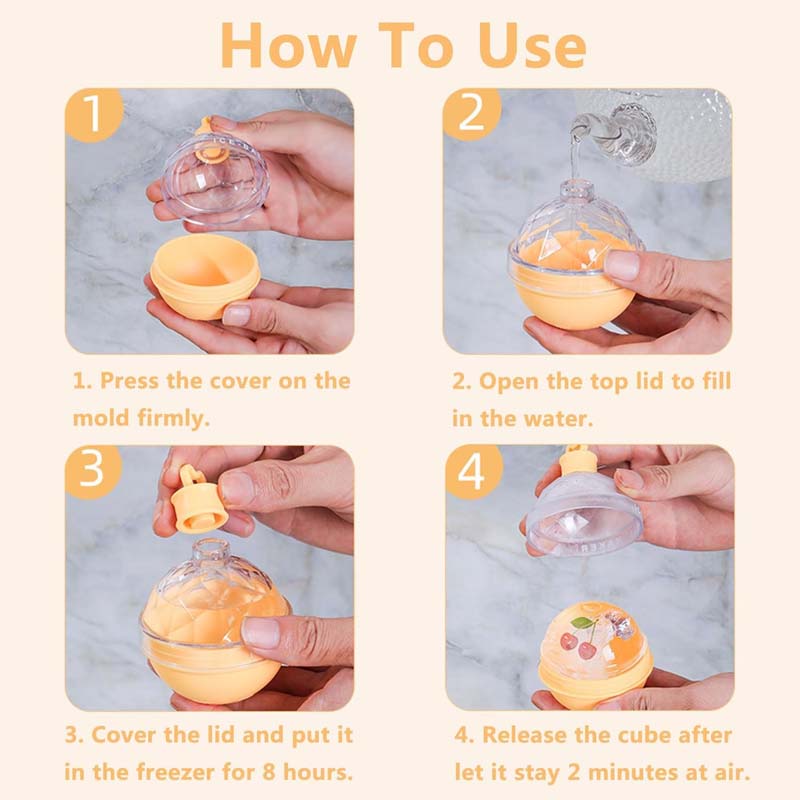 How To Use

1

1. Press the cover on the mold firmly.

2

2. Open the top lid to fill in the water.

3

3. Cover the lid and put it in the freezer for 8 hours.

4

4. Release the cube after let it stay 2 minutes at air.