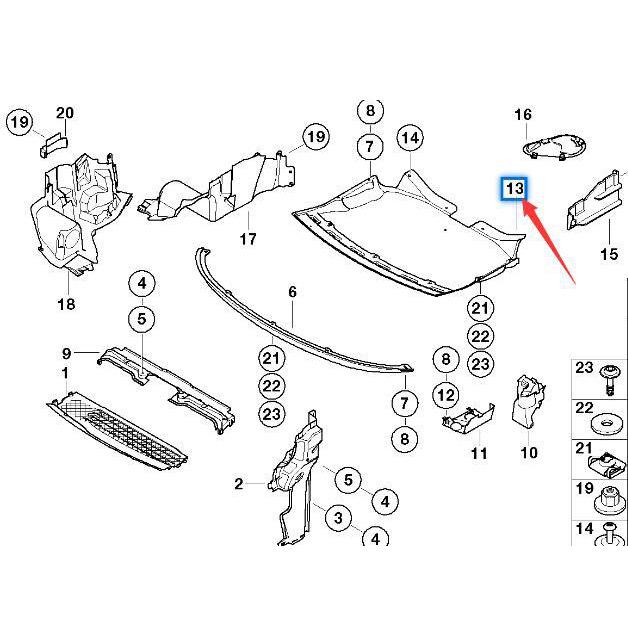 19
20
19
8
7
14
16
13
15
17
18
4
5
6
21
22
23
9
1
21
22
23
8
12
7
8
11
10
2
5
4
3
4
23
22
21
19
14