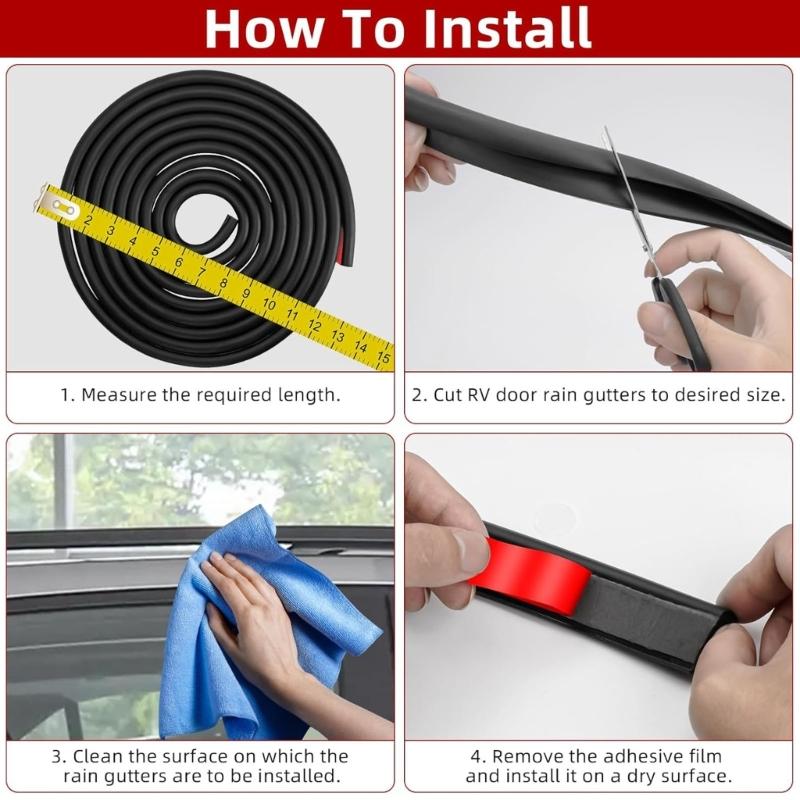 How To Install

2 3 4 5 6 7 8 9 10 11 12 13 14 15

1. Measure the required length.

2. Cut RV door rain gutters to desired size.

3. Clean the surface on which the rain gutters are to be installed.

4. Remove the adhesive film and install it on a dry surface.