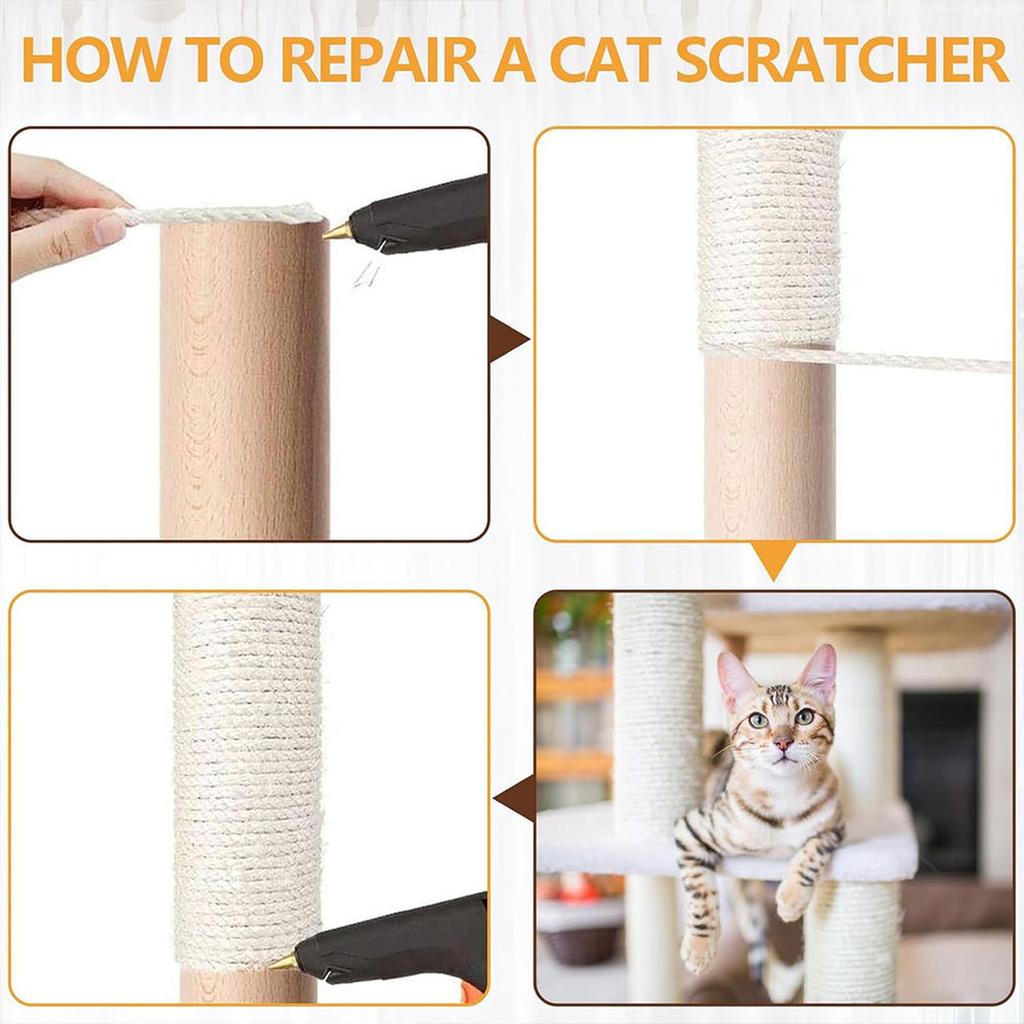 HOW TO REPAIR A CAT SCRATCHER