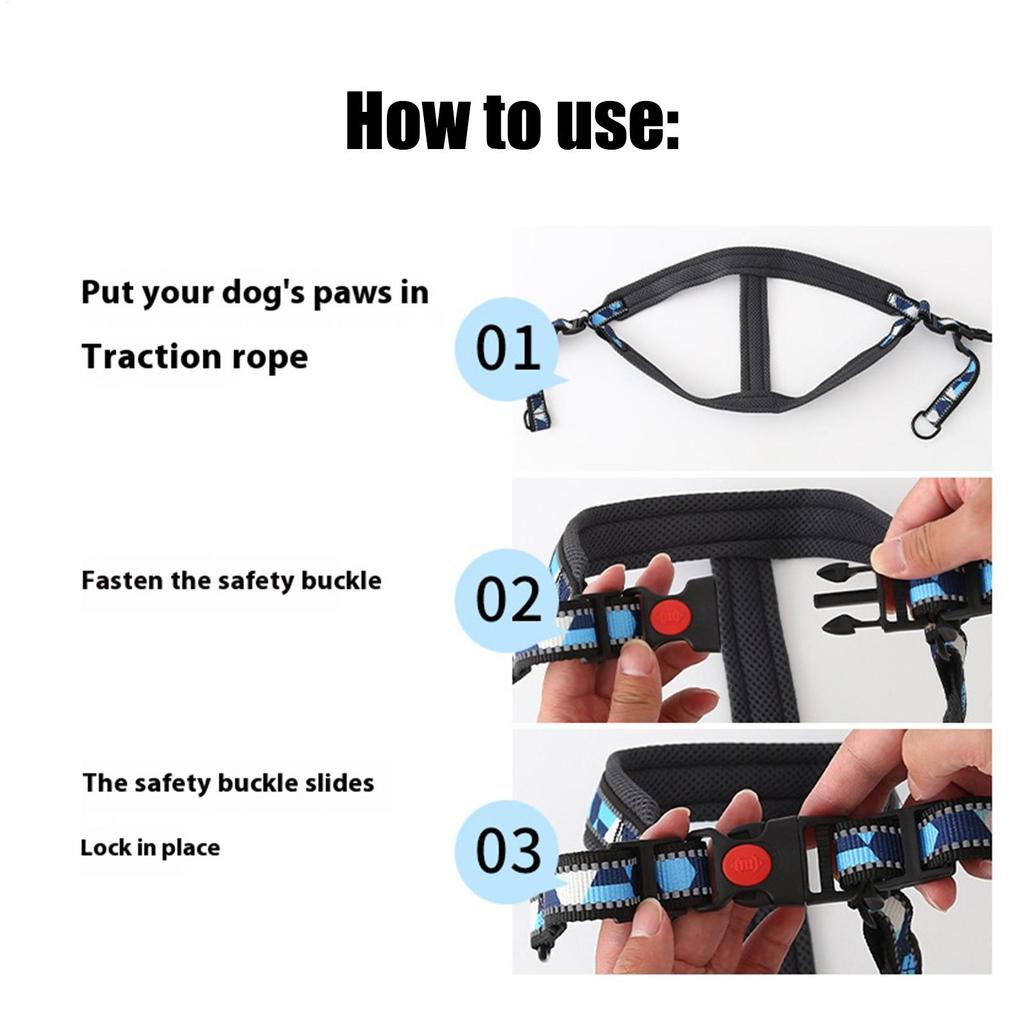 How to use:

Put your dog's paws in
Traction rope

01

Fasten the safety buckle

02

The safety buckle slides
Lock in place

03