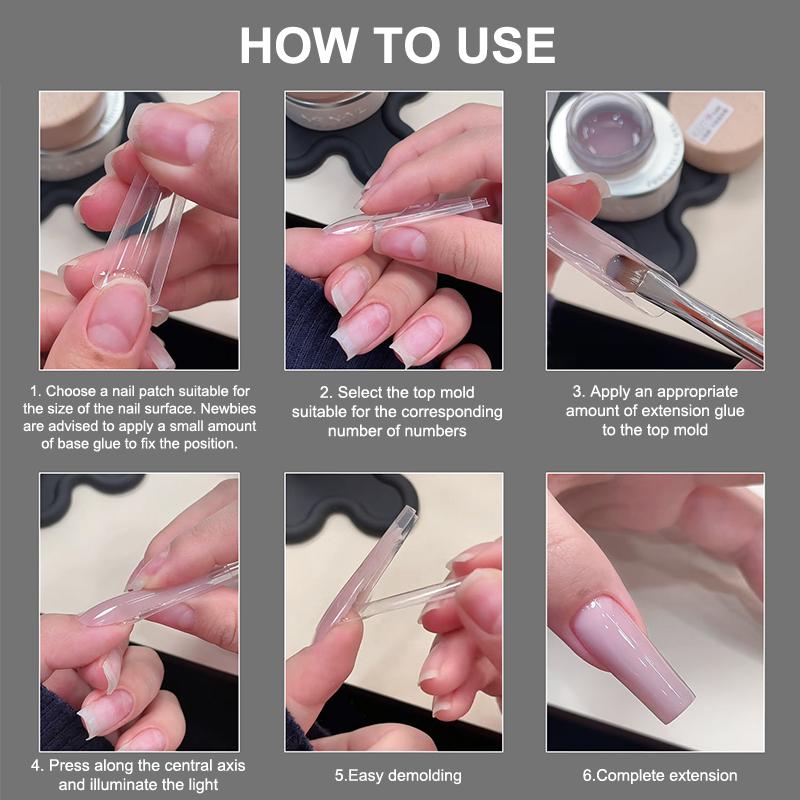 HOW TO USE

1. Choose a nail patch suitable for the size of the nail surface. Newbies are advised to apply a small amount of base glue to fix the position.

2. Select the top mold suitable for the corresponding number of numbers

3. Apply an appropriate amount of extension glue to the top mold

4. Press along the central axis and illuminate the light

5.Easy demolding

6.Complete extension