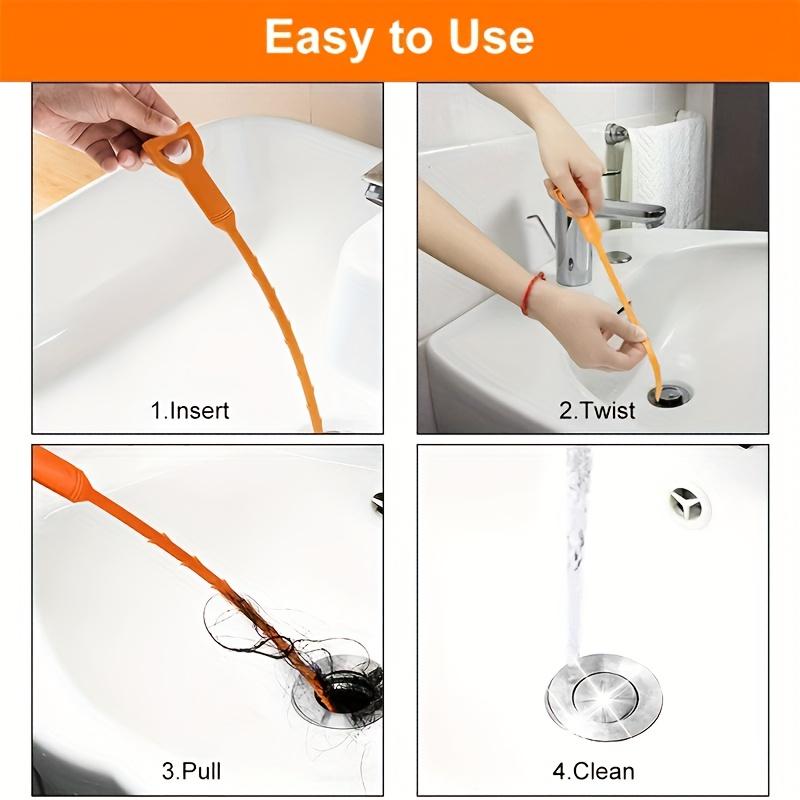 Easy to Use

1.Insert

2.Twist

3.Pull

4.Clean