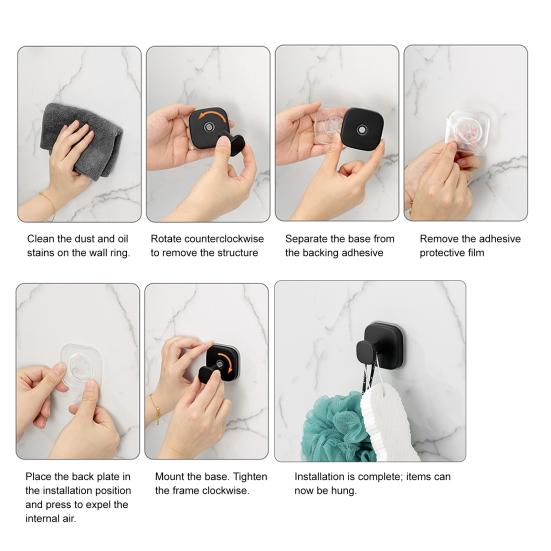 Clean the dust and oil stains on the wall ring.

Rotate counterclockwise to remove the structure

Separate the base from the backing adhesive

Remove the adhesive protective film

Place the back plate in the installation position and press to expel the internal air.

Mount the base. Tighten the frame clockwise.

Installation is complete; items can now be hung.