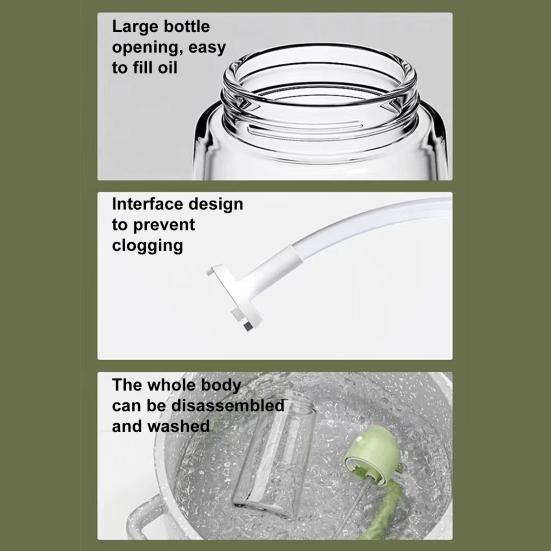 Large bottle opening, easy to fill oil

Interface design to prevent clogging

The whole body can be disassembled and washed