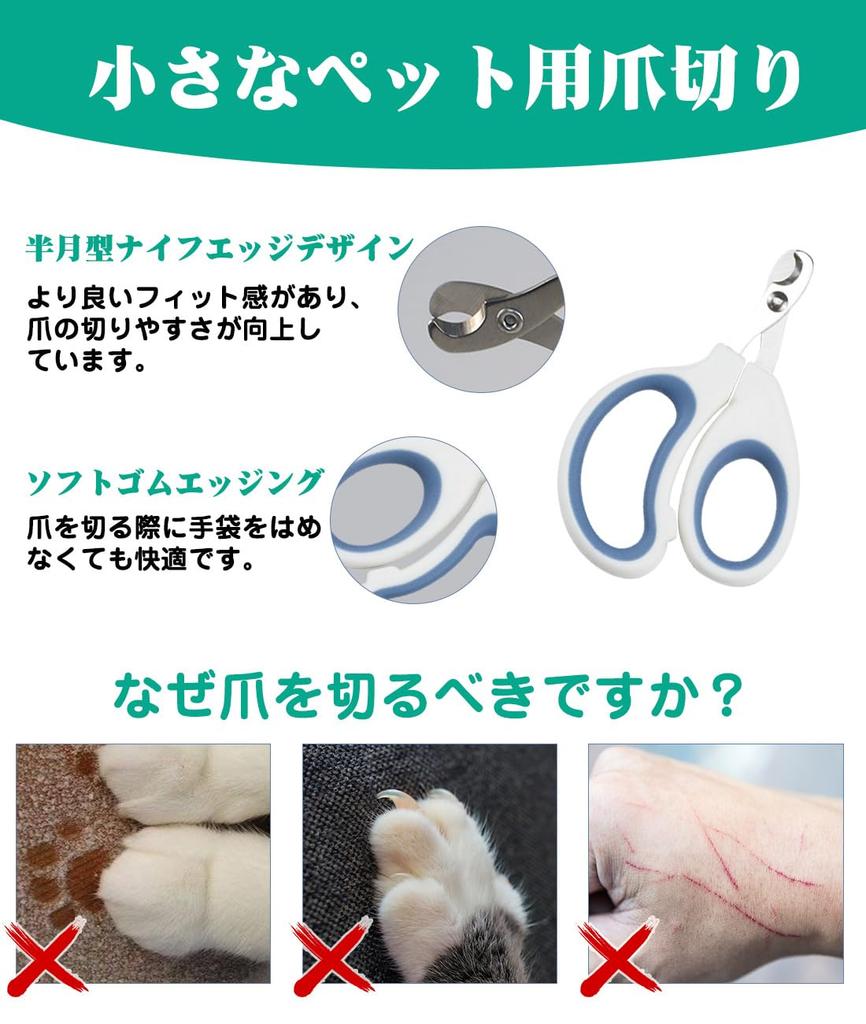 小さなペット用爪切り

半月型ナイフエッジデザイン

より良いフィット感があり、爪の切りやすさが向上しています。

ソフトゴムエッジング

爪を切る際に手袋をはめなくても快適です。

なぜ爪を切るべきですか？