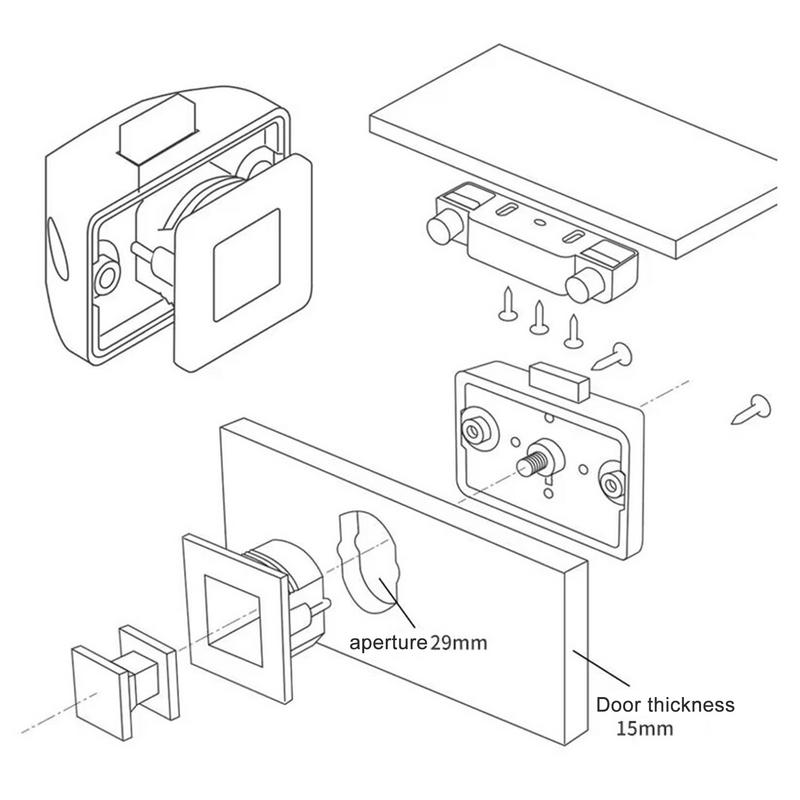 aperture 29mm

Door thickness
15mm