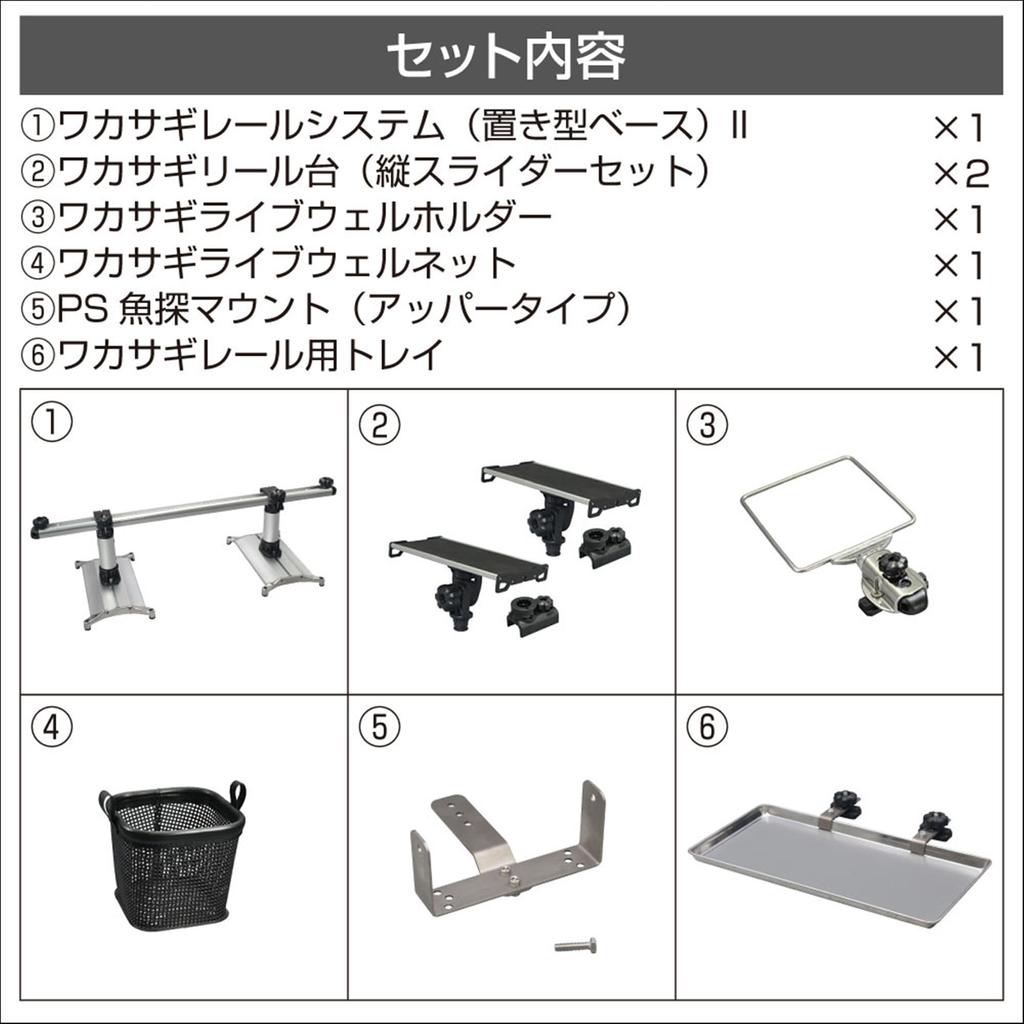 セット内容

①ワカサギレールシステム（置き型ベース）II ×1
②ワカサギリール台（縦スライダーセット） ×2
③ワカサギライブウェルホルダー ×1
④ワカサギライブウェルネット ×1
⑤PS 魚探マウント（アッパータイプ） ×1
⑥ワカサギレール用トレイ ×1

①

②

③

④

⑤

⑥