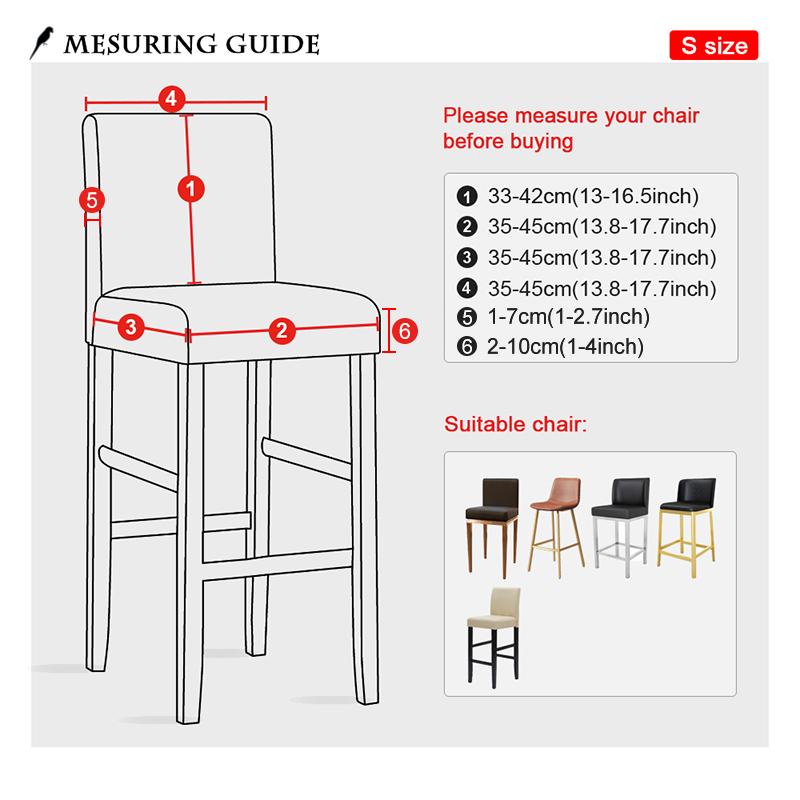 MESURING GUIDE

S size

4
1
5
3
2
6

Please measure your chair before buying

❶ 33-42cm(13-16.5inch)
❷ 35-45cm(13.8-17.7inch)
❸ 35-45cm(13.8-17.7inch)
❹ 35-45cm(13.8-17.7inch)
❺ 1-7cm(1-2.7inch)
❻ 2-10cm(1-4inch)

Suitable chair: