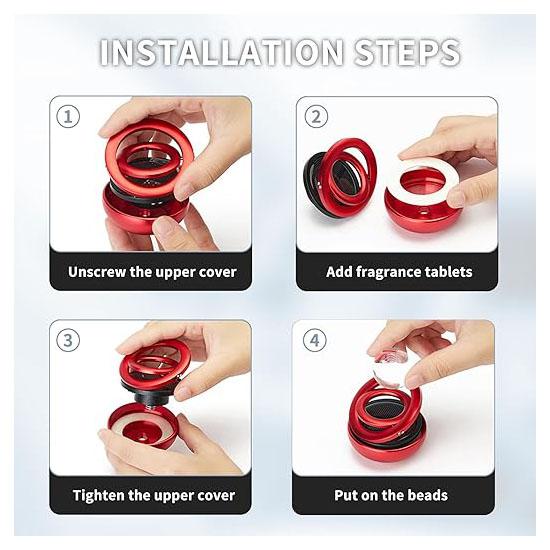 INSTALLATION STEPS

①

Unscrew the upper cover

②

Add fragrance tablets

③

Tighten the upper cover

④

Put on the beads