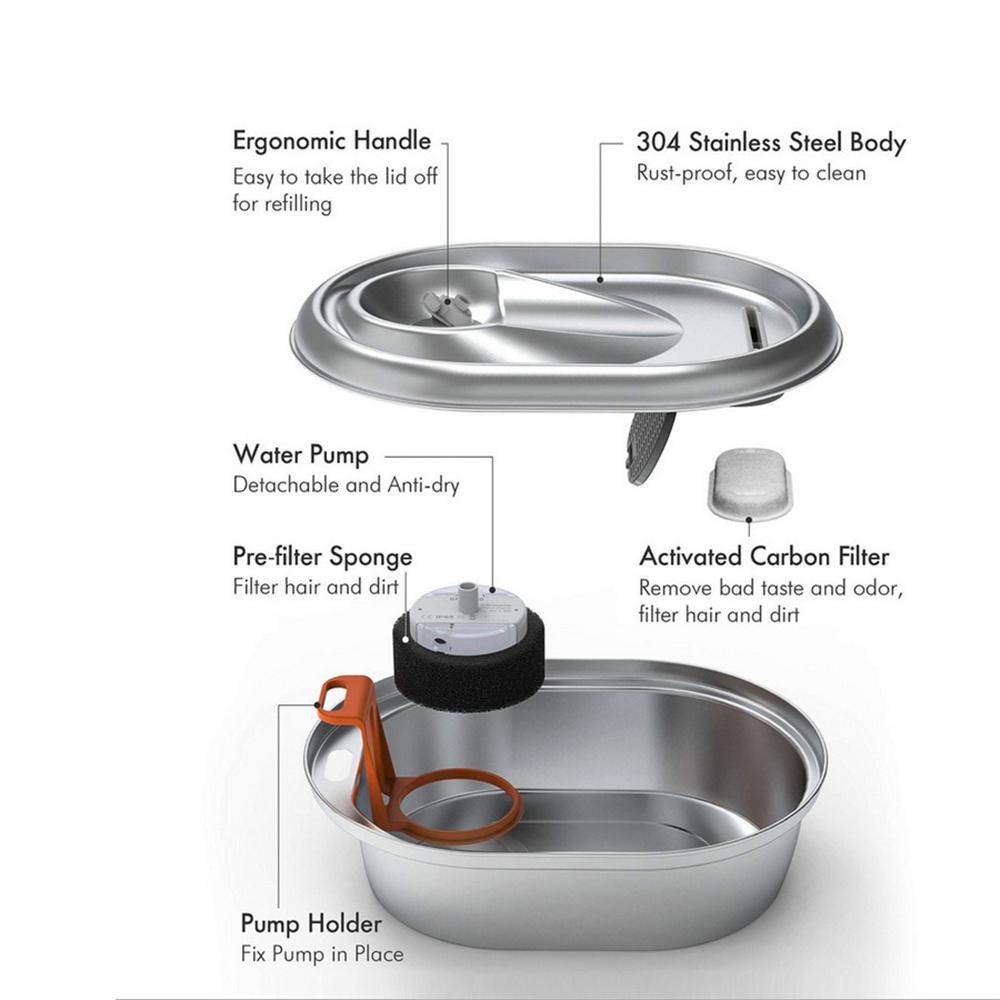 Ergonomic Handle
Easy to take the lid off for refilling

304 Stainless Steel Body
Rust-proof, easy to clean

Water Pump
Detachable and Anti-dry

Pre-filter Sponge
Filter hair and dirt

Activated Carbon Filter
Remove bad taste and odor, filter hair and dirt

Pump Holder
Fix Pump in Place