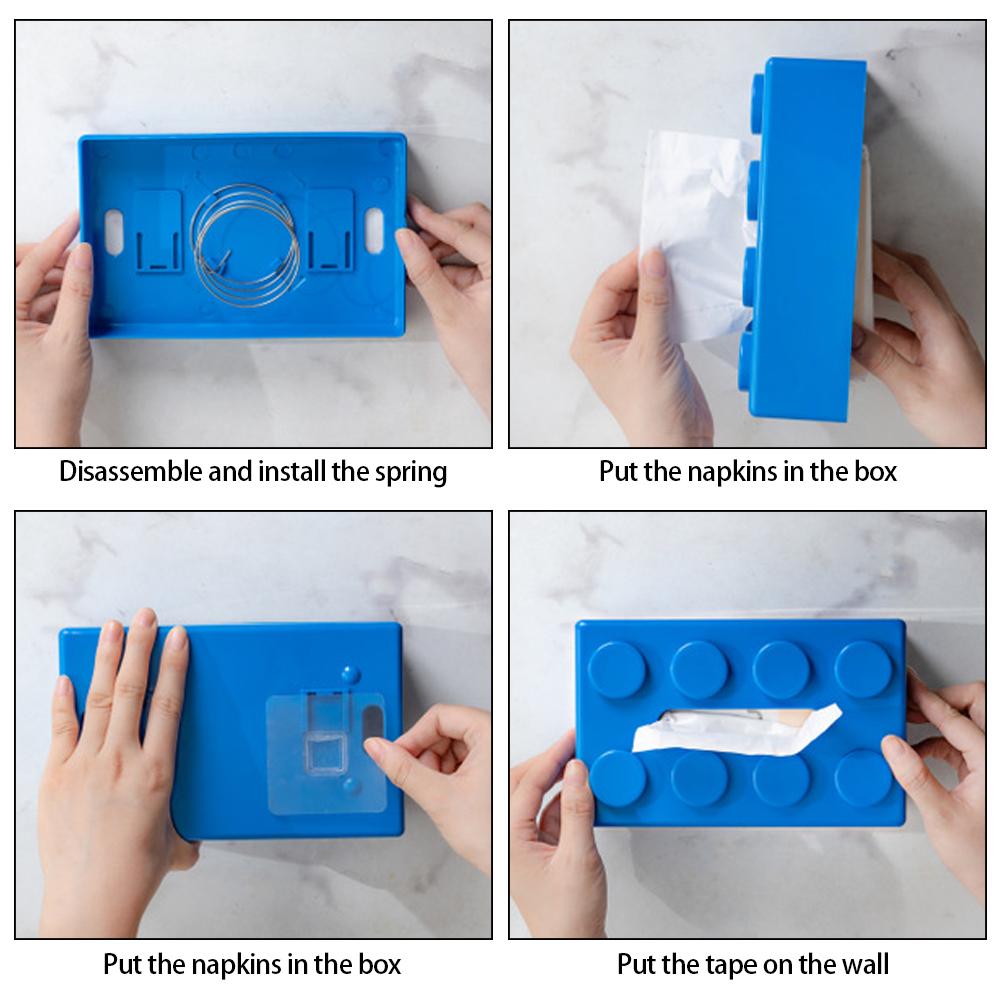 Disassemble and install the spring

Put the napkins in the box

Put the napkins in the box

Put the tape on the wall