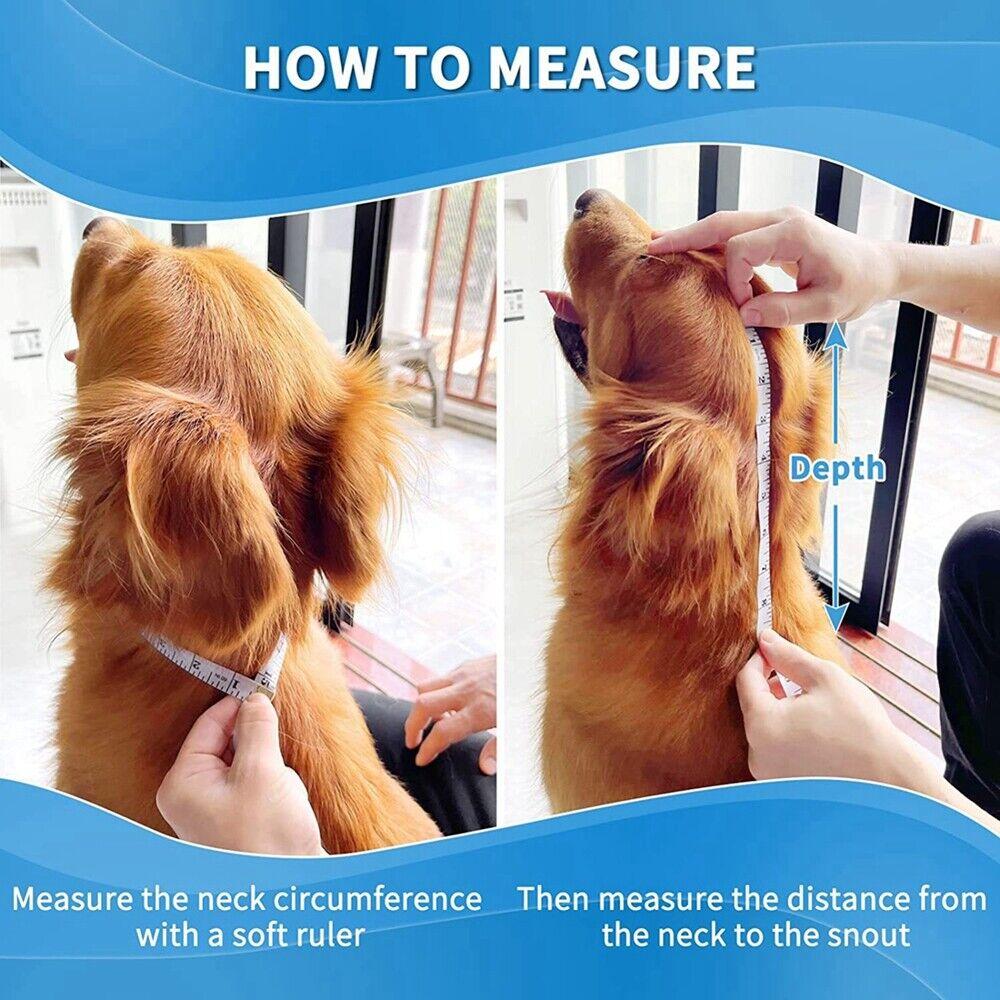 HOW TO MEASURE

Depth

Measure the neck circumference with a soft ruler

Then measure the distance from the neck to the snout