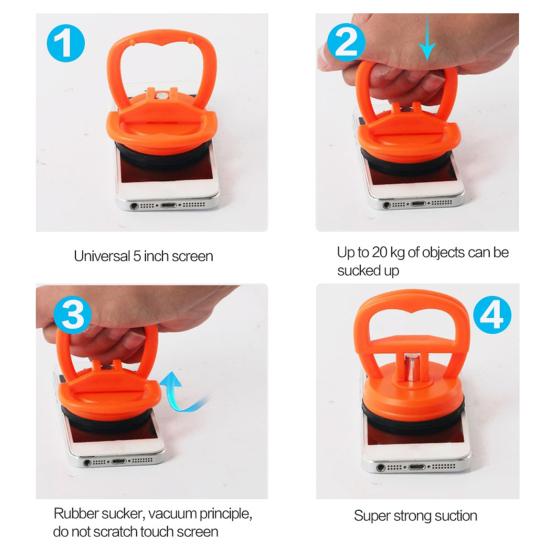 1

Universal 5 inch screen

2

Up to 20 kg of objects can be sucked up

3

Rubber sucker, vacuum principle, do not scratch touch screen

4

Super strong suction