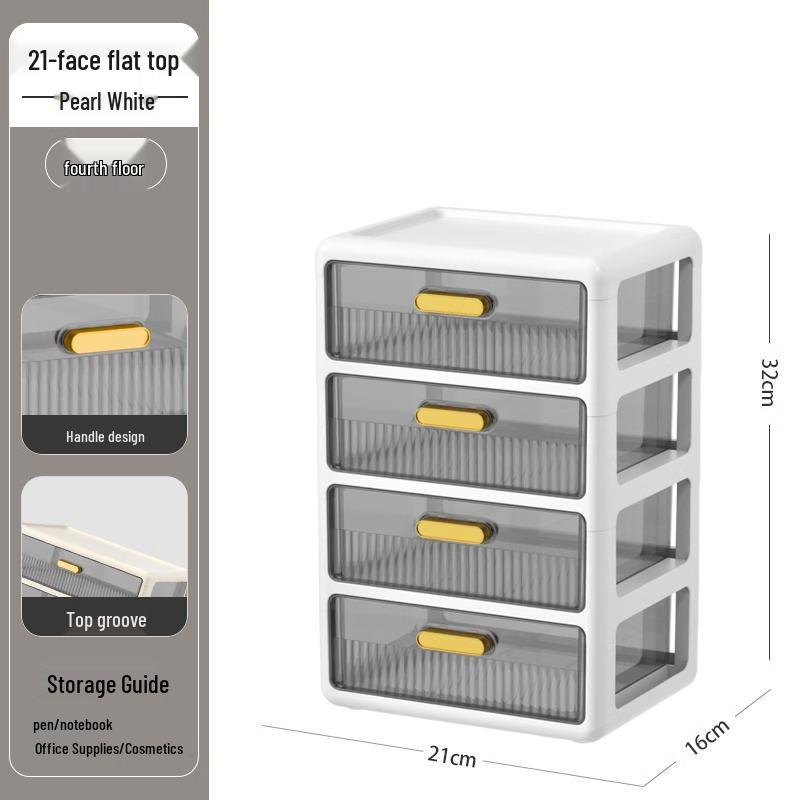 21-face flat top
Pearl White
fourth floor
Handle design
Top groove
Storage Guide
pen/notebook
Office Supplies/Cosmetics
32cm
21cm
16cm