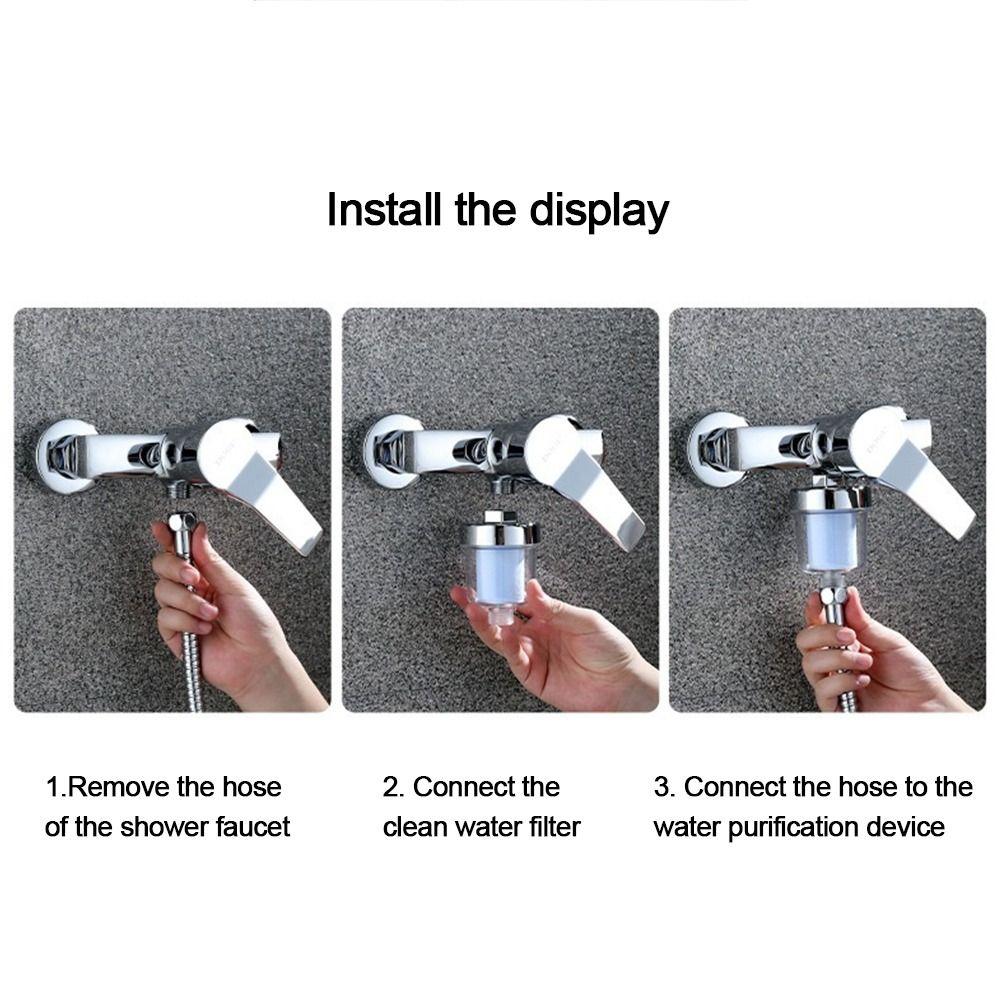 Install the display

1.Remove the hose of the shower faucet

2. Connect the clean water filter

3. Connect the hose to the water purification device