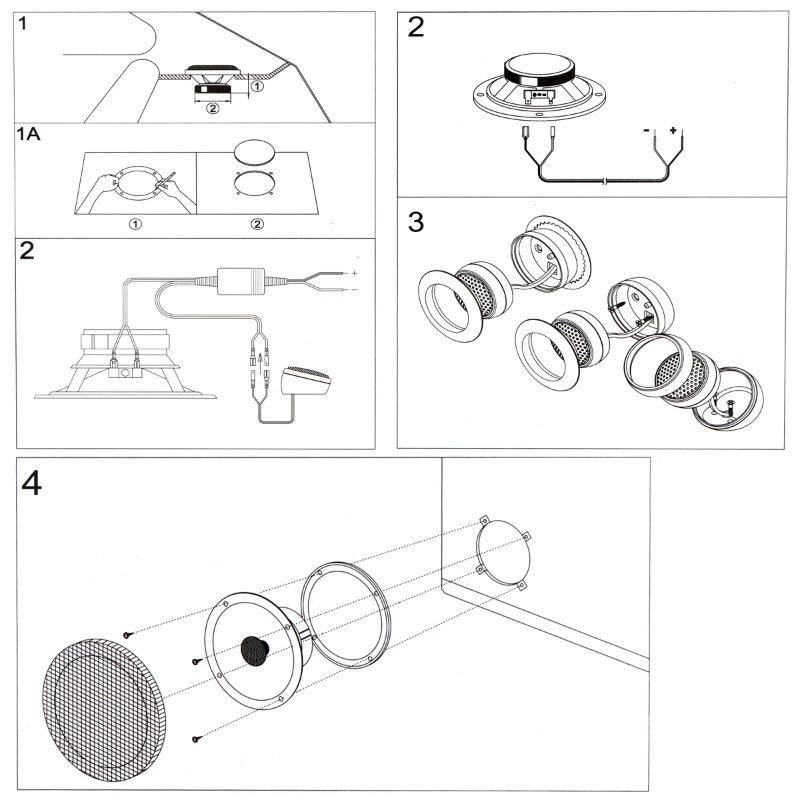 1

①

②

1A

①

②

2

+

-

2

- +

3

4