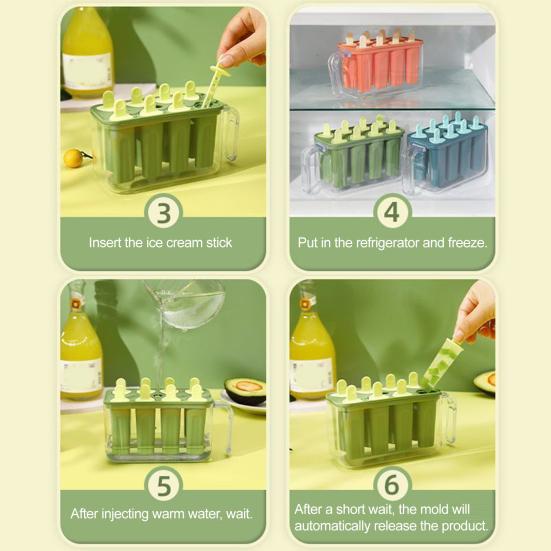 3

Insert the ice cream stick

4

Put in the refrigerator and freeze.

5

After injecting warm water, wait.

6

After a short wait, the mold will automatically release the product.