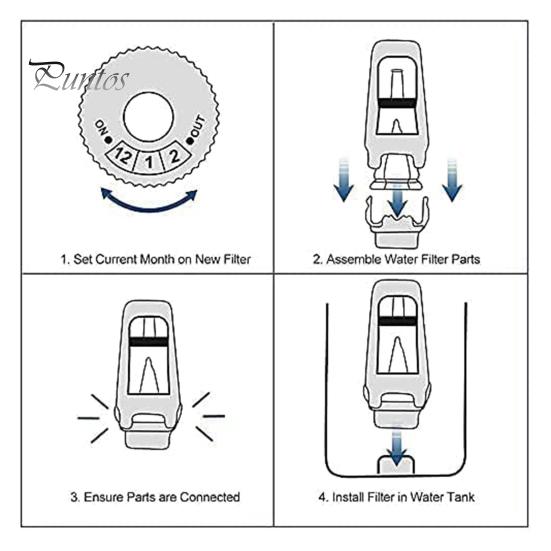 Puntos

ON 12 1 2 OUT

1. Set Current Month on New Filter

2. Assemble Water Filter Parts

3. Ensure Parts are Connected

4. Install Filter in Water Tank