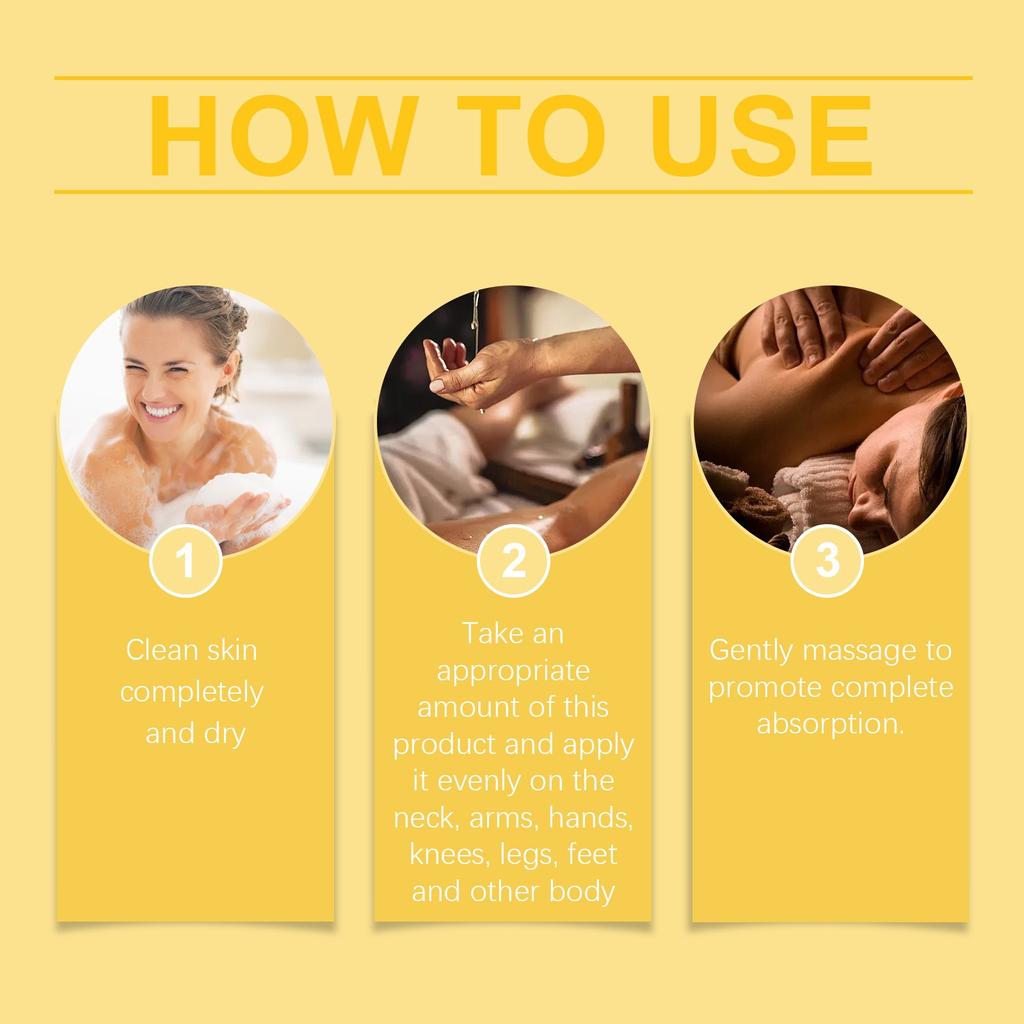 HOW TO USE

1

Clean skin completely and dry

2

Take an appropriate amount of this product and apply it evenly on the neck, arms, hands, knees, legs, feet and other body

3

Gently massage to promote complete absorption.