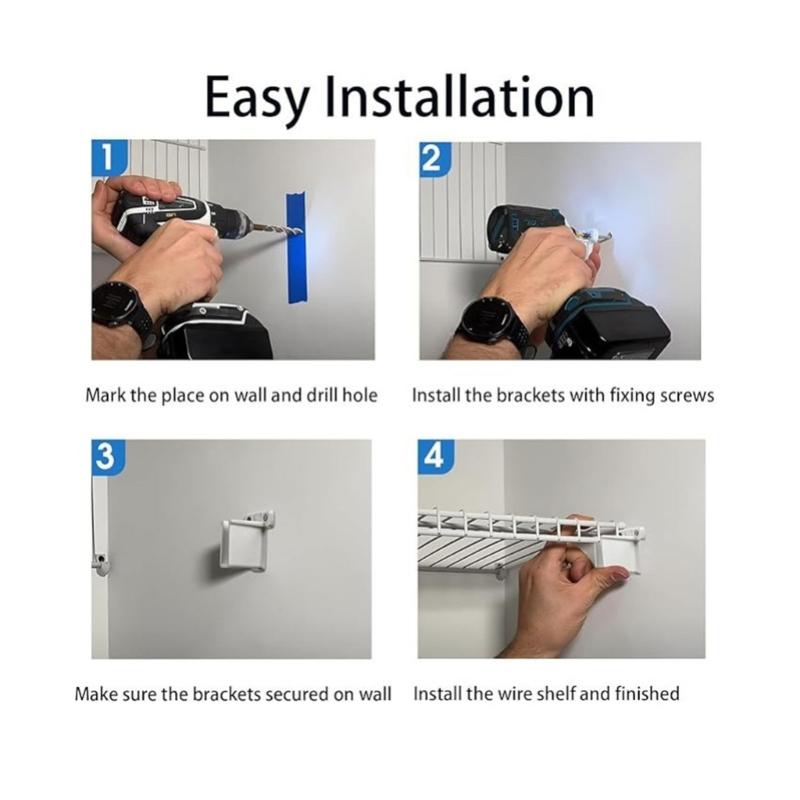 Easy Installation

1

Mark the place on wall and drill hole

2

Install the brackets with fixing screws

3

Make sure the brackets secured on wall

4

Install the wire shelf and finished