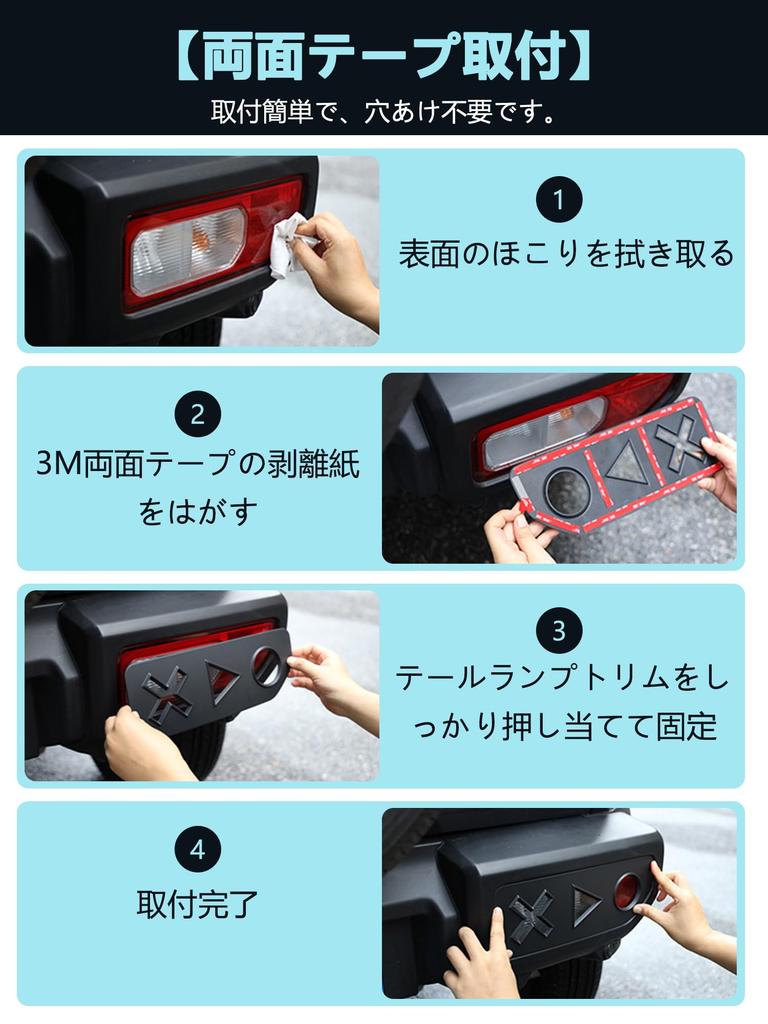 【両面テープ取付】

取付簡単で、穴あけ不要です。

1

表面のほこりを拭き取る

2

3M両面テープの剥離紙をはがす

3

テールランプトリムをしっかり押し当てて固定

4

取付完了