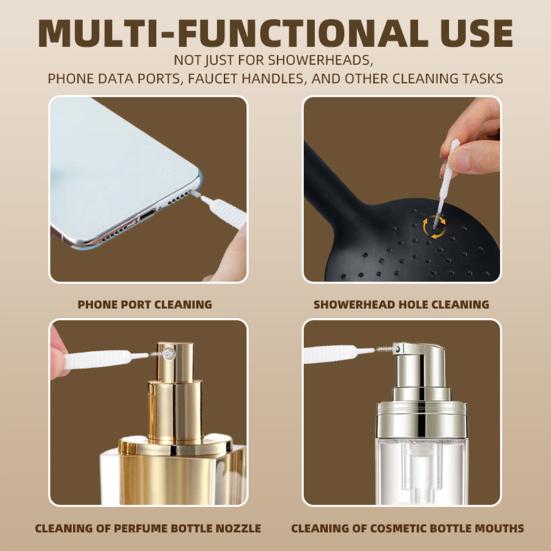 MULTI-FUNCTIONAL USE

NOT JUST FOR SHOWERHEADS, PHONE DATA PORTS, FAUCET HANDLES, AND OTHER CLEANING TASKS

PHONE PORT CLEANING

SHOWERHEAD HOLE CLEANING

CLEANING OF PERFUME BOTTLE NOZZLE

CLEANING OF COSMETIC BOTTLE MOUTHS