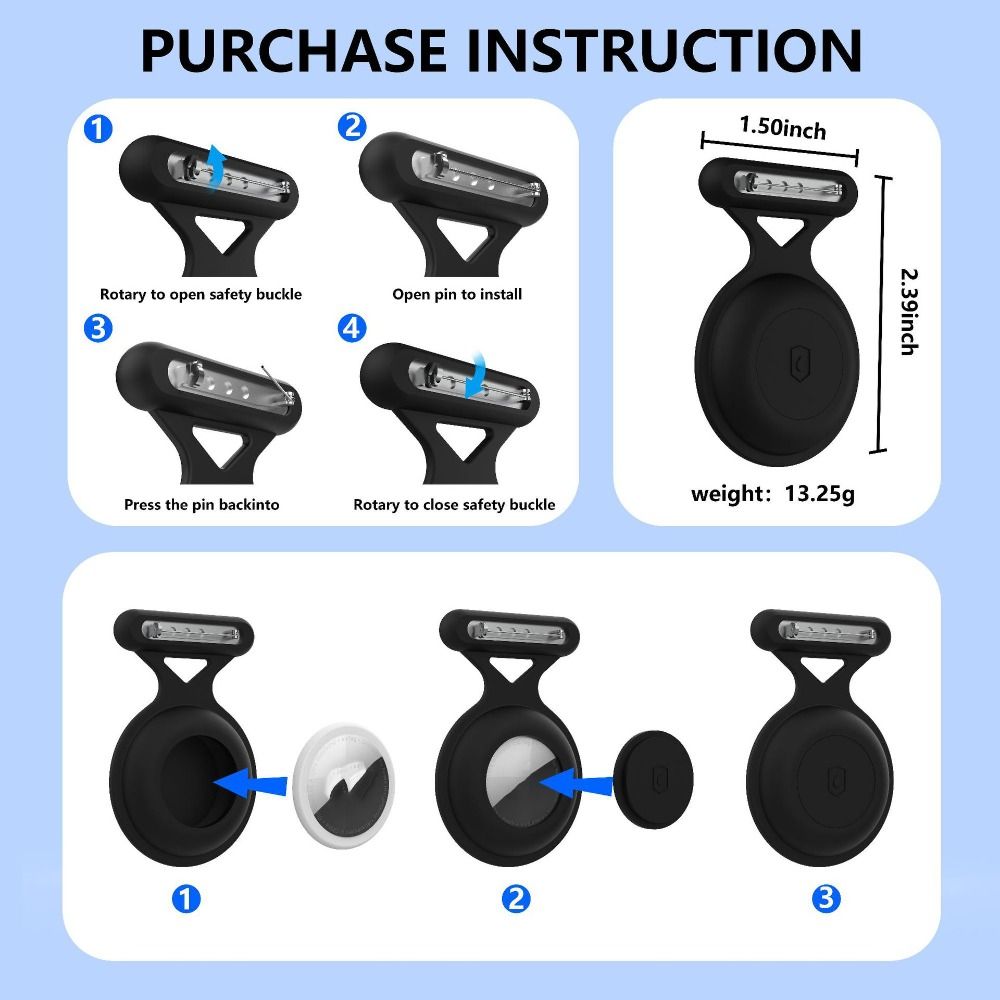 PURCHASE INSTRUCTION

1
Rotary to open safety buckle

2
Open pin to install

3
Press the pin backinto

4
Rotary to close safety buckle

1.50inch

2.39inch

weight: 13.25g

1

2

3