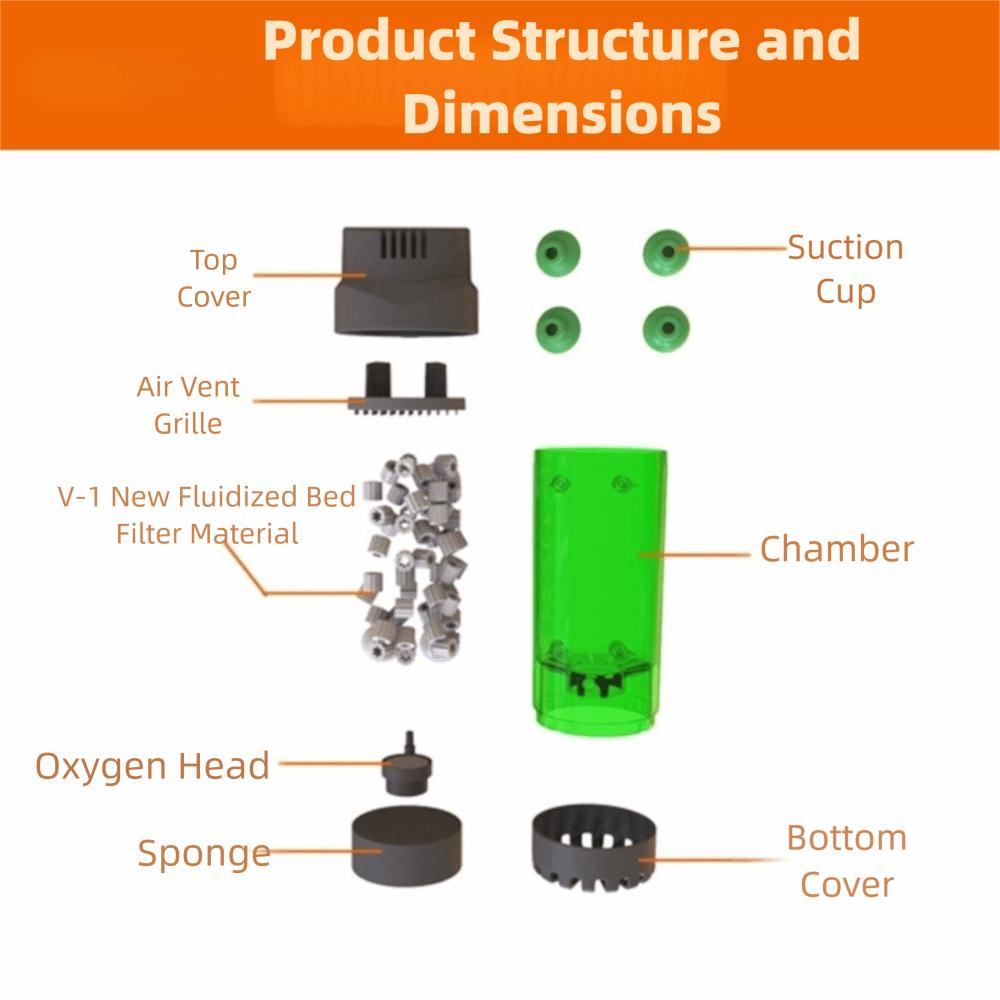 Product Structure and Dimensions

Top Cover

Suction Cup

Air Vent Grille

V-1 New Fluidized Bed Filter Material

Chamber

Oxygen Head

Sponge

Bottom Cover