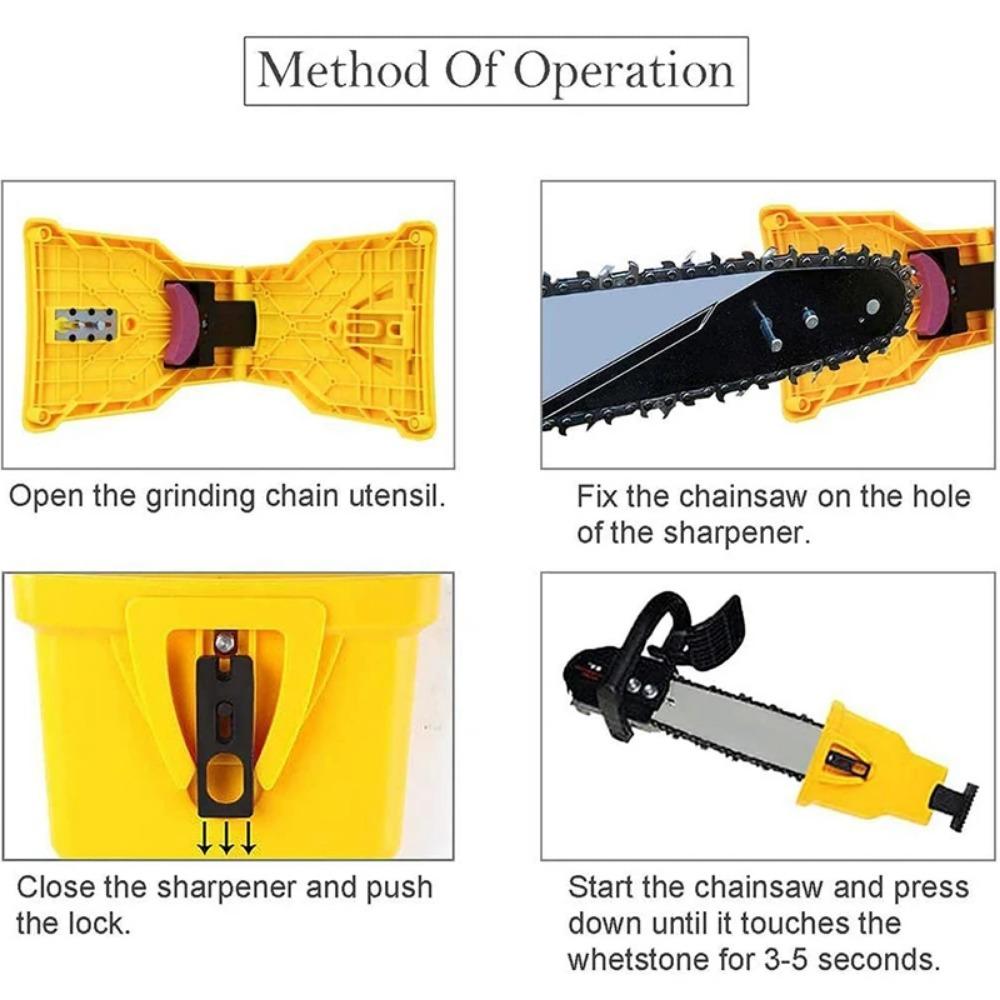 Method Of Operation

Open the grinding chain utensil.

Fix the chainsaw on the hole of the sharpener.

Close the sharpener and push the lock.

Start the chainsaw and press down until it touches the whetstone for 3-5 seconds.