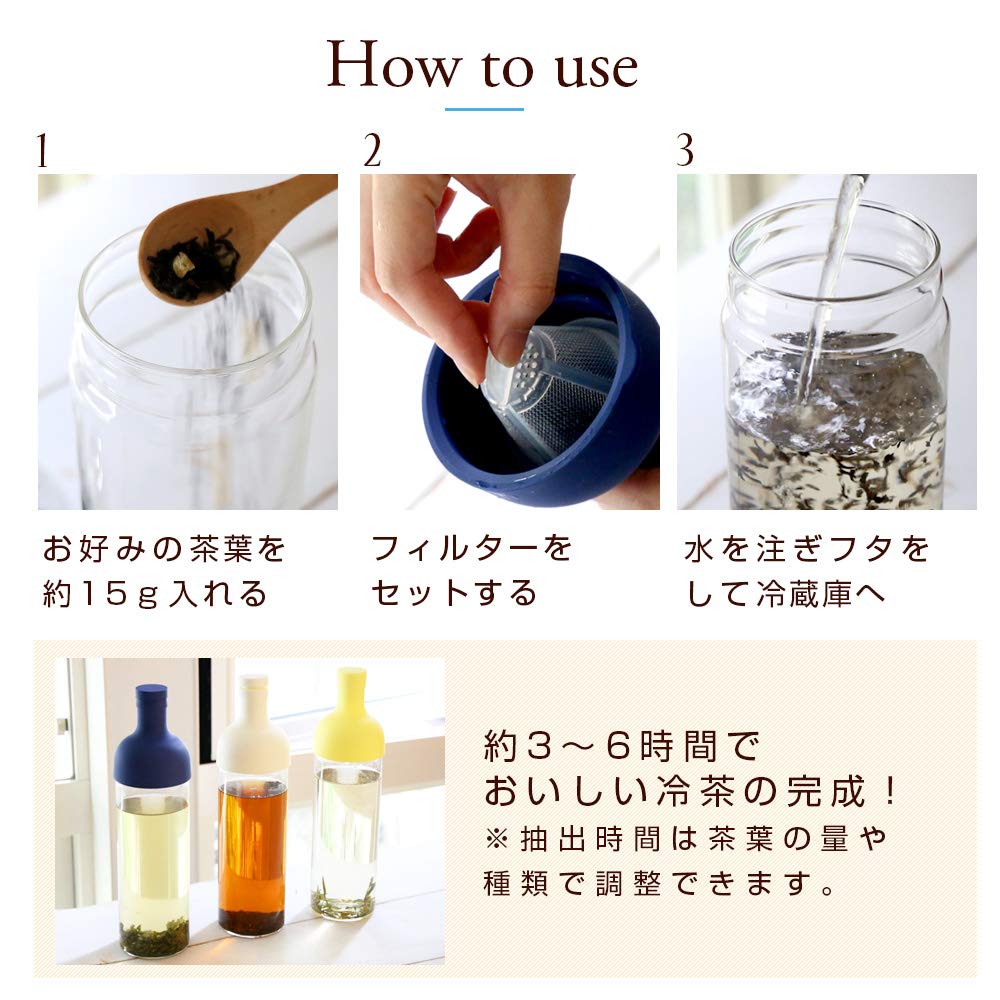 How to use

1

お好みの茶葉を約15g入れる

2

フィルターをセットする

3

水を注ぎフタをして冷蔵庫へ

約3～6時間でおいしい冷茶の完成！
※抽出時間は茶葉の量や種類で調整できます。