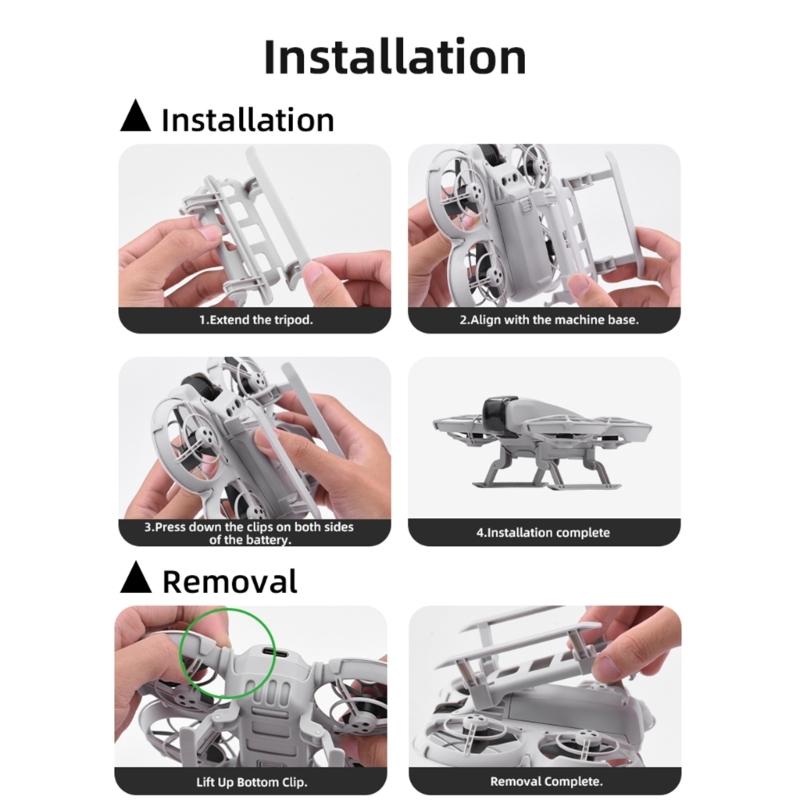 Installation

▲ Installation

1.Extend the tripod.

2.Align with the machine base.

3.Press down the clips on both sides of the battery.

4.Installation complete

▲ Removal

Lift Up Bottom Clip.

Removal Complete.