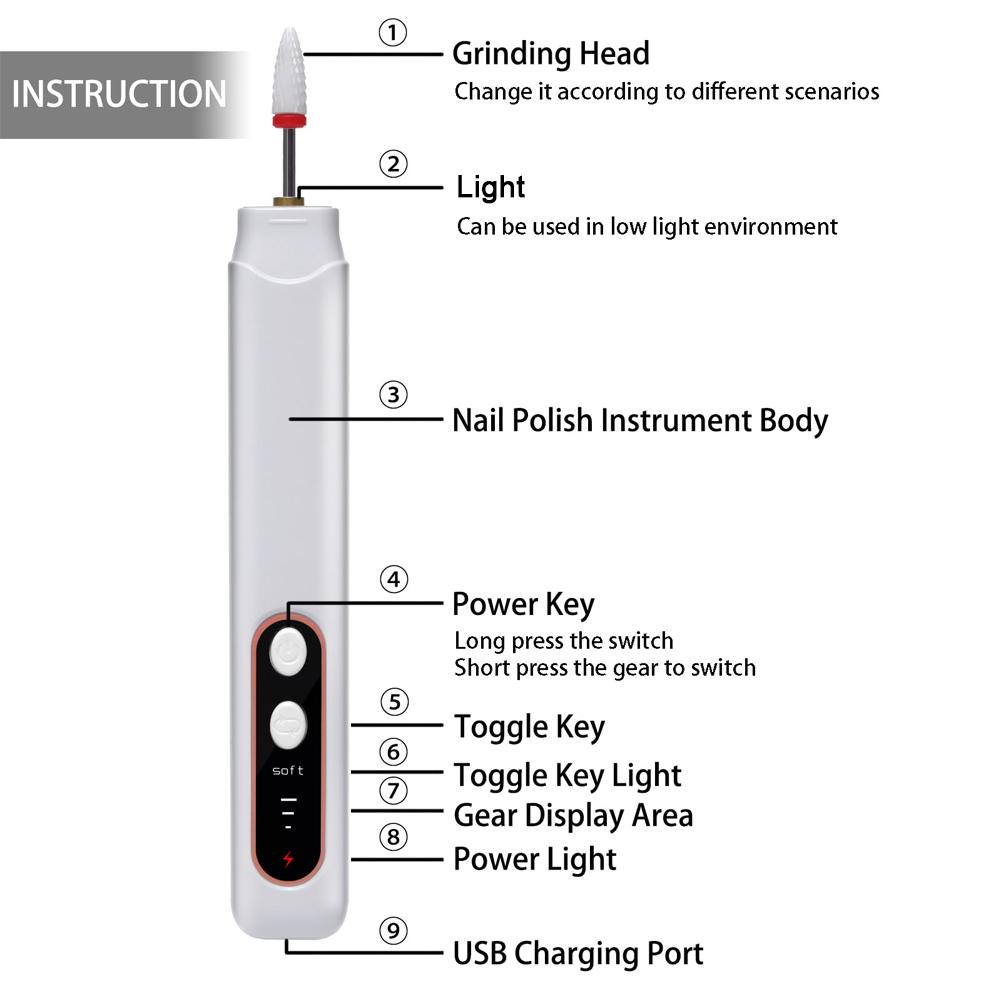 INSTRUCTION

① Grinding Head
Change it according to different scenarios

② Light
Can be used in low light environment

③ Nail Polish Instrument Body

④ Power Key
Long press the switch
Short press the gear to switch

⑤ Toggle Key

⑥ Toggle Key Light

⑦ Gear Display Area

⑧ Power Light

⑨ USB Charging Port

soft