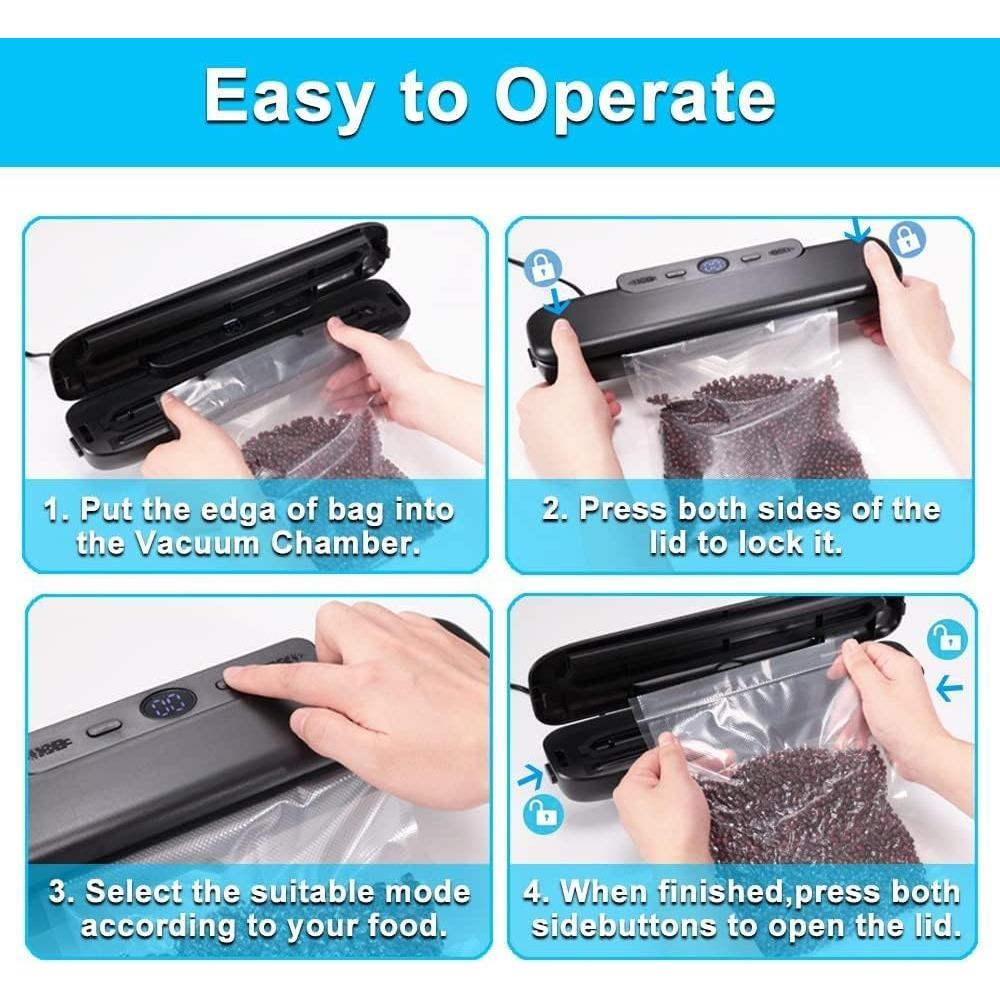 Easy to Operate

1. Put the edga of bag into the Vacuum Chamber.

2. Press both sides of the lid to lock it.

3. Select the suitable mode according to your food.

4. When finished,press both sidebuttons to open the lid.