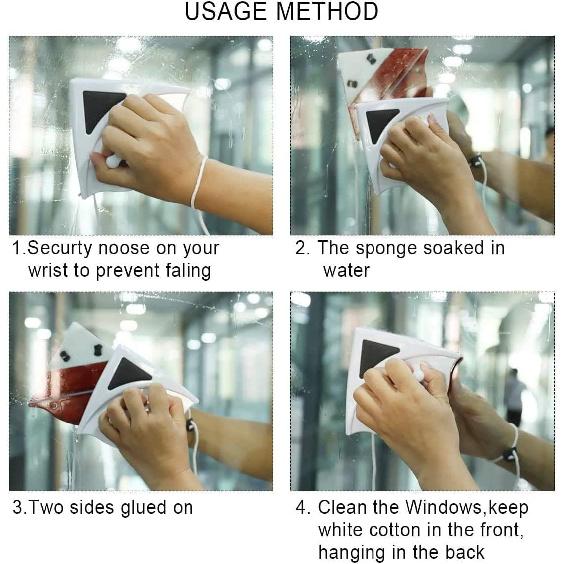 USAGE METHOD

1.Securty noose on your wrist to prevent faling

2. The sponge soaked in water

3.Two sides glued on

4. Clean the Windows,keep white cotton in the front, hanging in the back