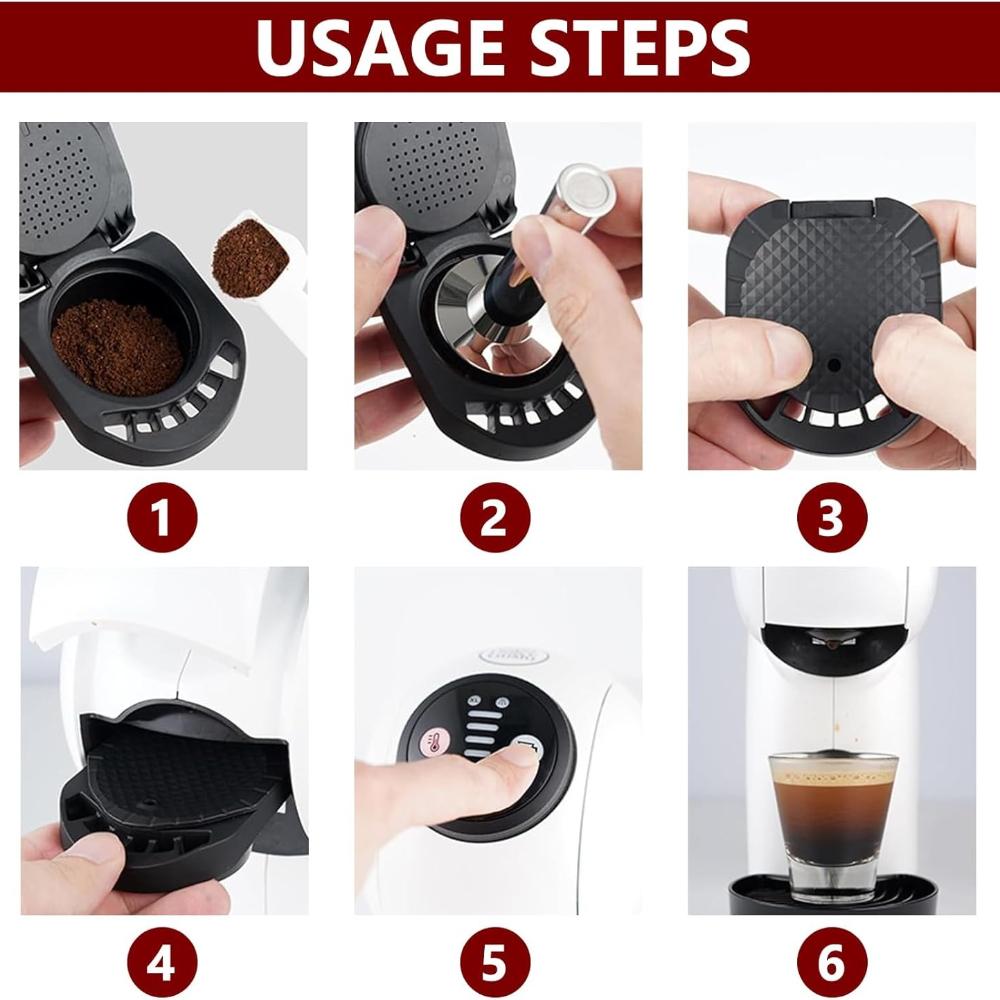 USAGE STEPS

1

2

3

4

5

6