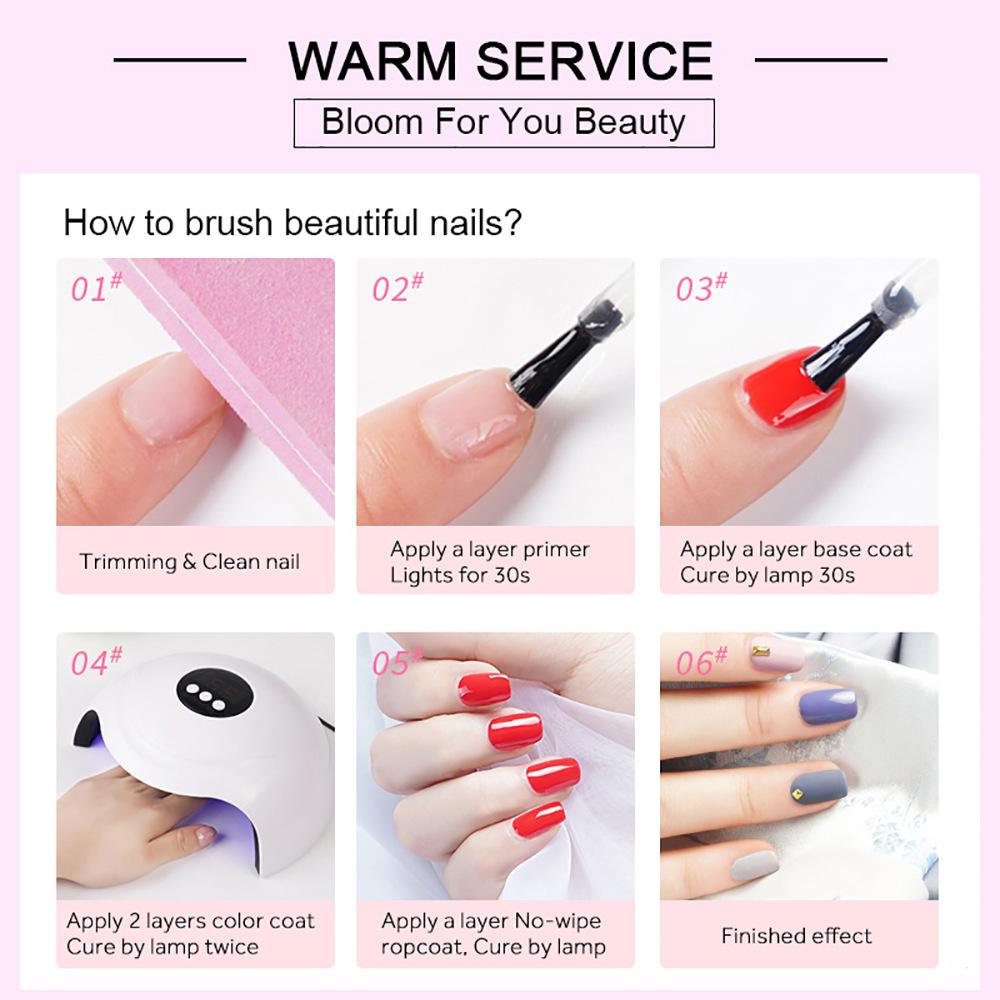 WARM SERVICE

Bloom For You Beauty

How to brush beautiful nails?

01#

Trimming & Clean nail

02#

Apply a layer primer
Lights for 30s

03#

Apply a layer base coat
Cure by lamp 30s

04#

Apply 2 layers color coat
Cure by lamp twice

05#

Apply a layer No-wipe
ropcoat, Cure by lamp

06#

Finished effect