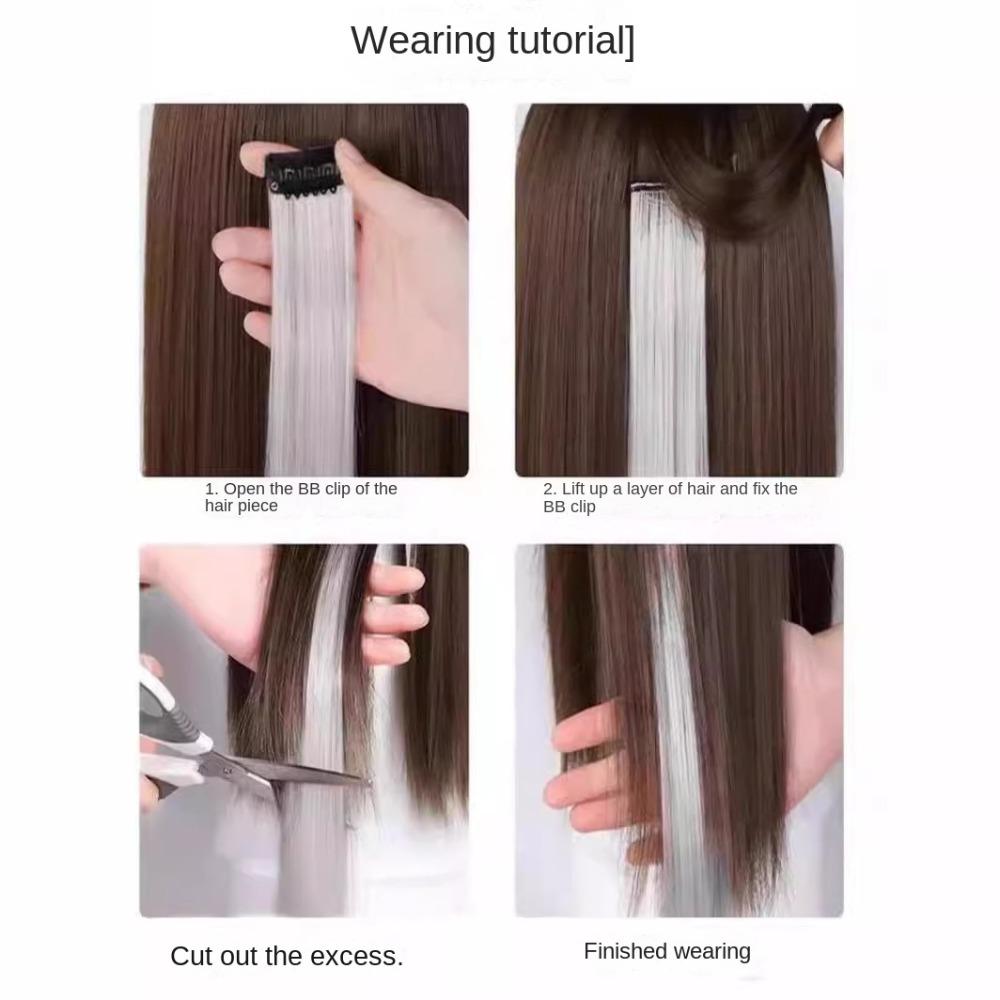 Wearing tutorial]

1. Open the BB clip of the hair piece

2. Lift up a layer of hair and fix the BB clip

Cut out the excess.

Finished wearing