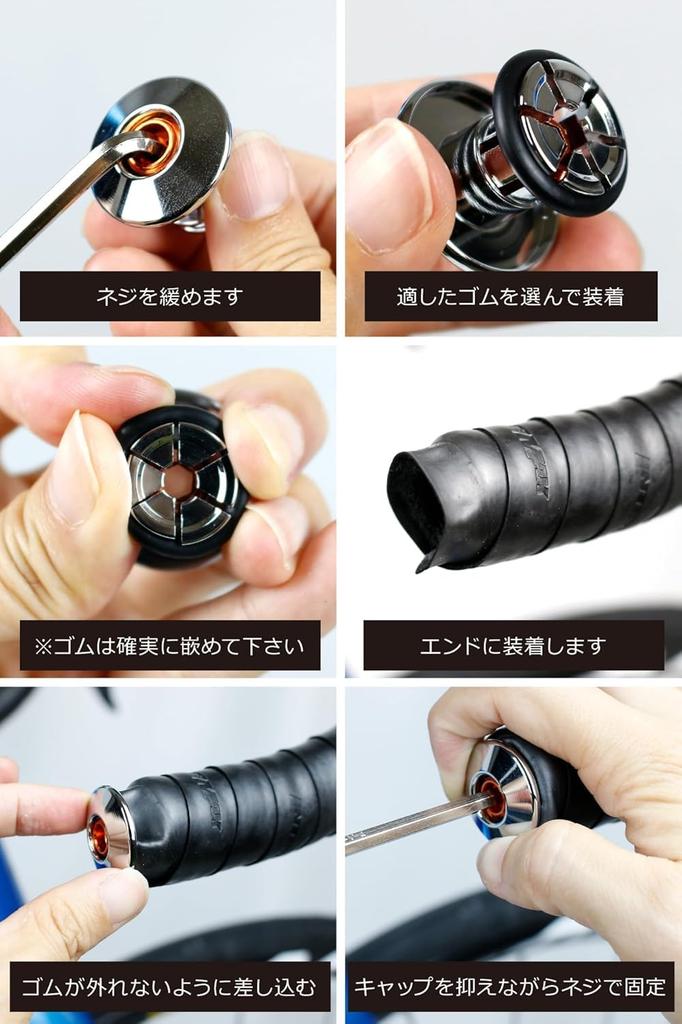 ネジを緩めます

適したゴムを選んで装着

※ゴムは確実に嵌めて下さい

エンドに装着します

ゴムが外れないように差し込む

キャップを抑えながらネジで固定