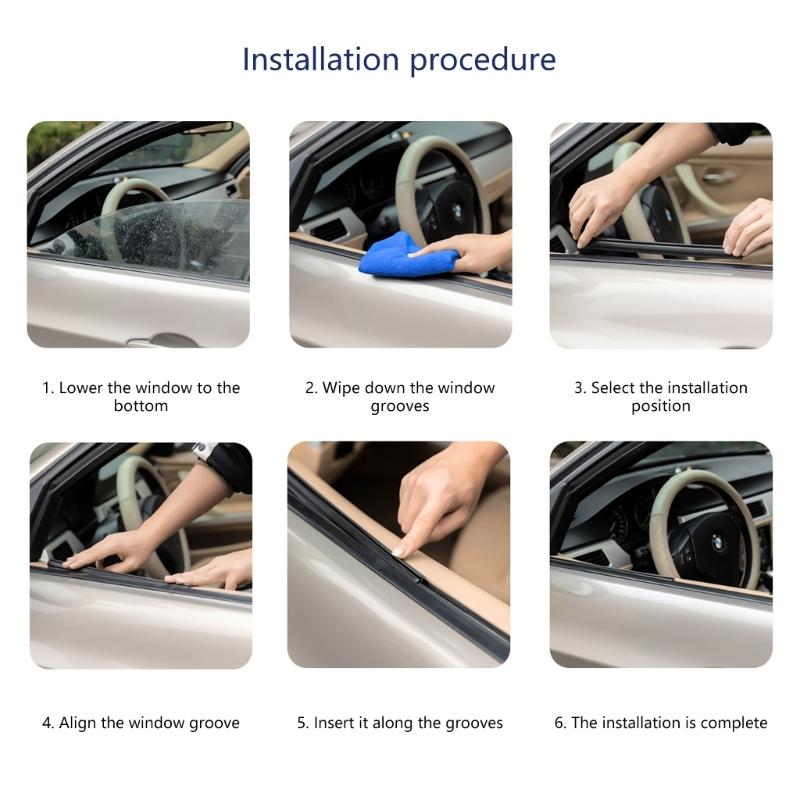 Installation procedure

1. Lower the window to the bottom

2. Wipe down the window grooves

3. Select the installation position

4. Align the window groove

5. Insert it along the grooves

6. The installation is complete