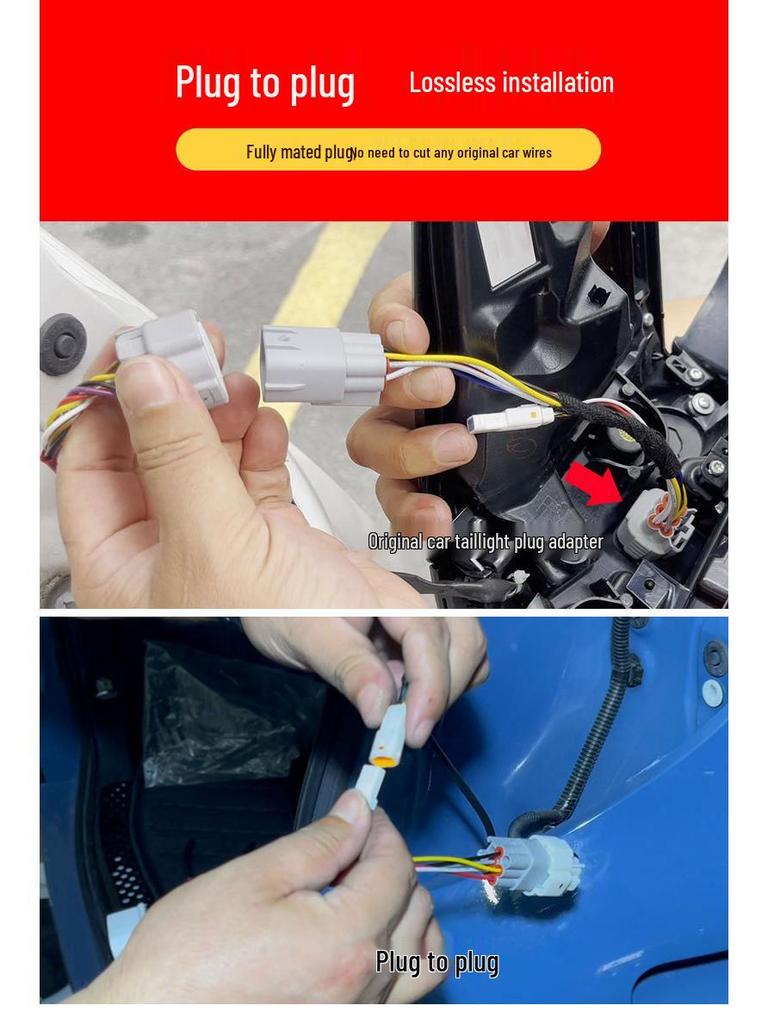 Plug to plug Lossless installation

Fully mated plug No need to cut any original car wires

Original car taillight plug adapter

Plug to plug