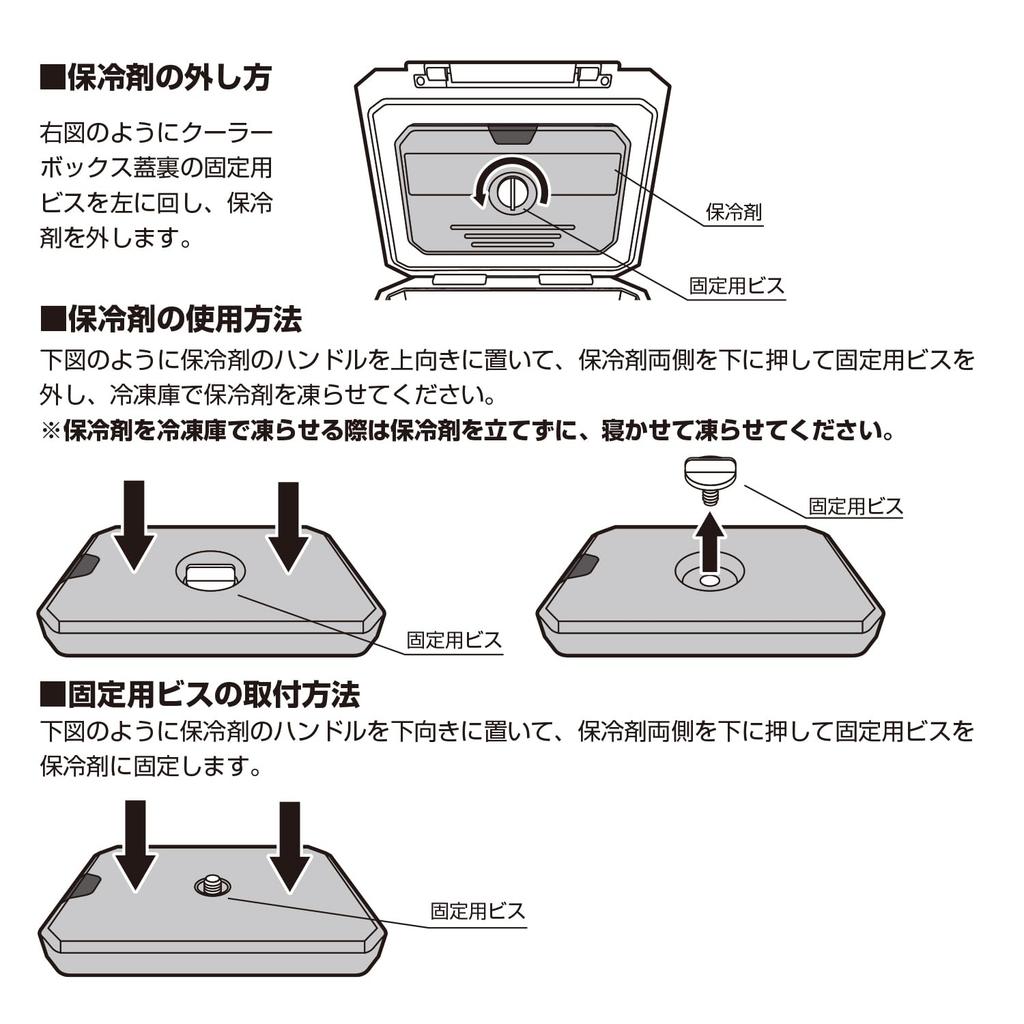 ■保冷剤の外し方

右図のようにクーラーボックス蓋裏の固定用ビスを左に回し、保冷剤を外します。

保冷剤

固定用ビス

■保冷剤の使用方法

下図のように保冷剤のハンドルを上向きに置いて、保冷剤両側を下に押して固定用ビスを外し、冷凍庫で保冷剤を凍らせてください。

※保冷剤を冷凍庫で凍らせる際は保冷剤を立てずに、寝かせて凍らせてください。

固定用ビス

固定用ビス

■固定用ビスの取付方法

下図のように保冷剤のハンドルを下向きに置いて、保冷剤両側を下に押して固定用ビスを保冷剤に固定します。

固定用ビス