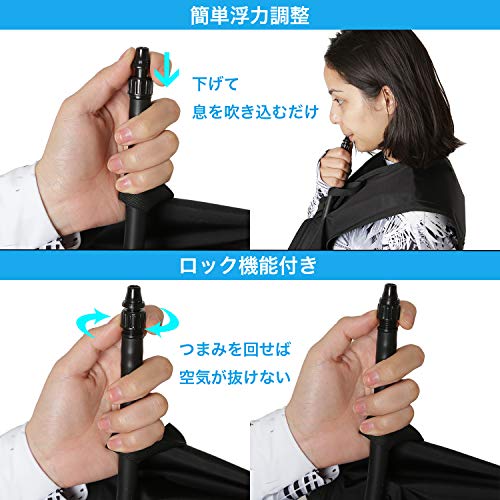 簡単浮力調整

下げて
息を吹き込むだけ

ロック機能付き

つまみを回せば
空気が抜けない