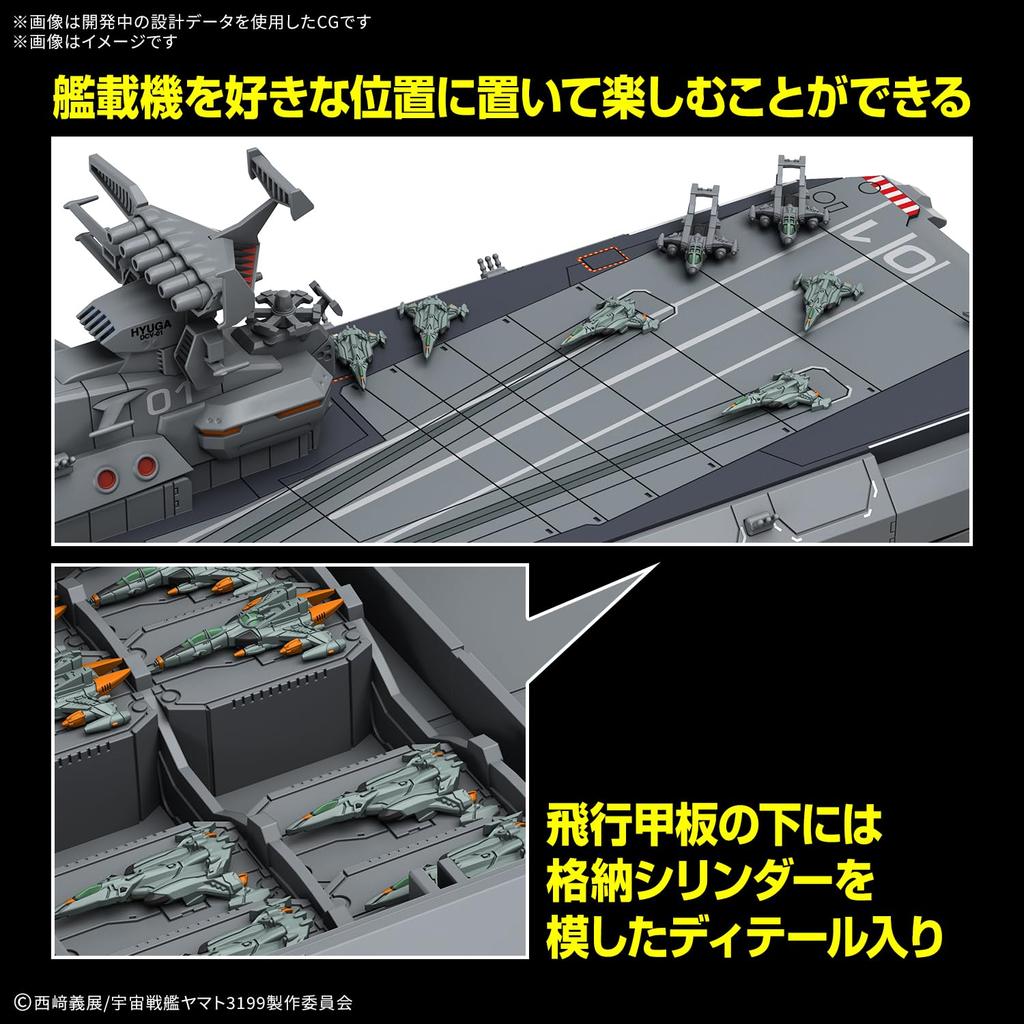 ※画像は開発中の設計データを使用したCGです
※画像はイメージです

艦載機を好きな位置に置いて楽しむことができる

HYUGA
DCV-21

01

01

飛行甲板の下には
格納シリンダーを
模したディテール入り

©西﨑義展/宇宙戦艦ヤマト3199製作委員会