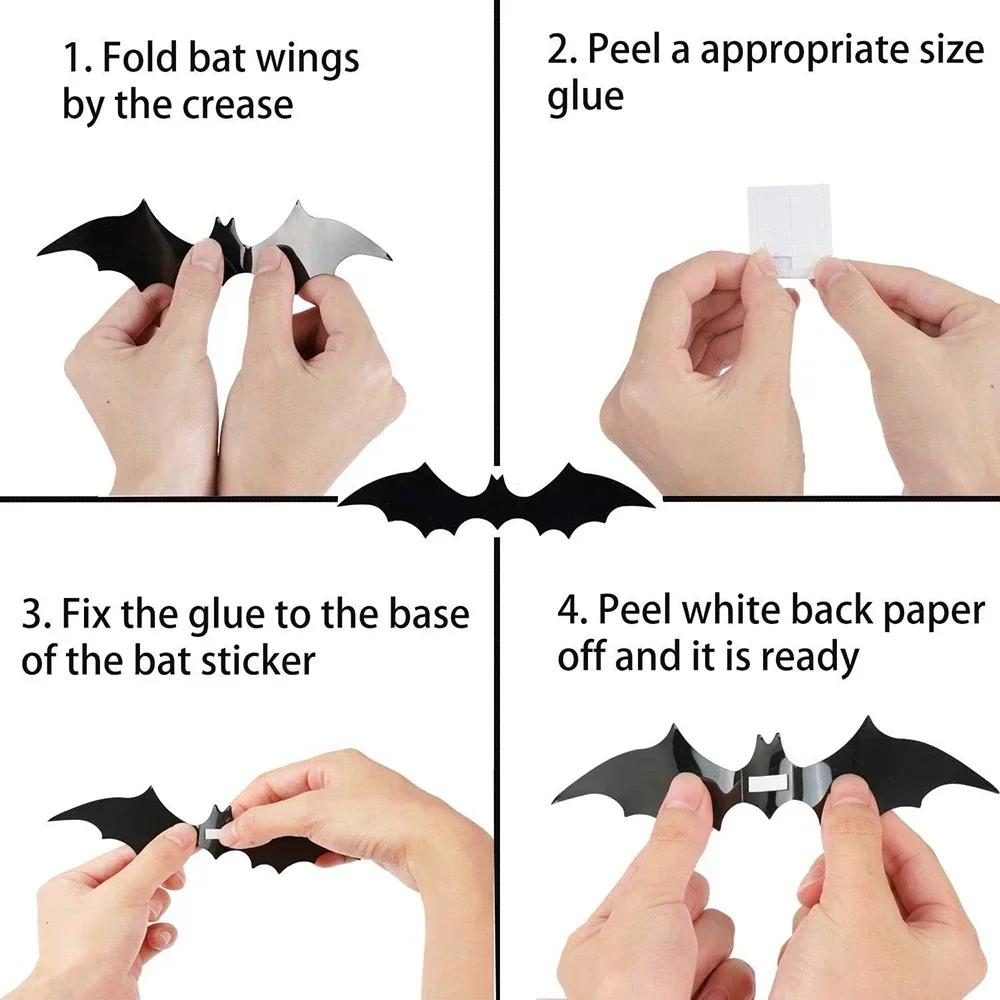 1. Fold bat wings by the crease

2. Peel a appropriate size glue

3. Fix the glue to the base of the bat sticker

4. Peel white back paper off and it is ready