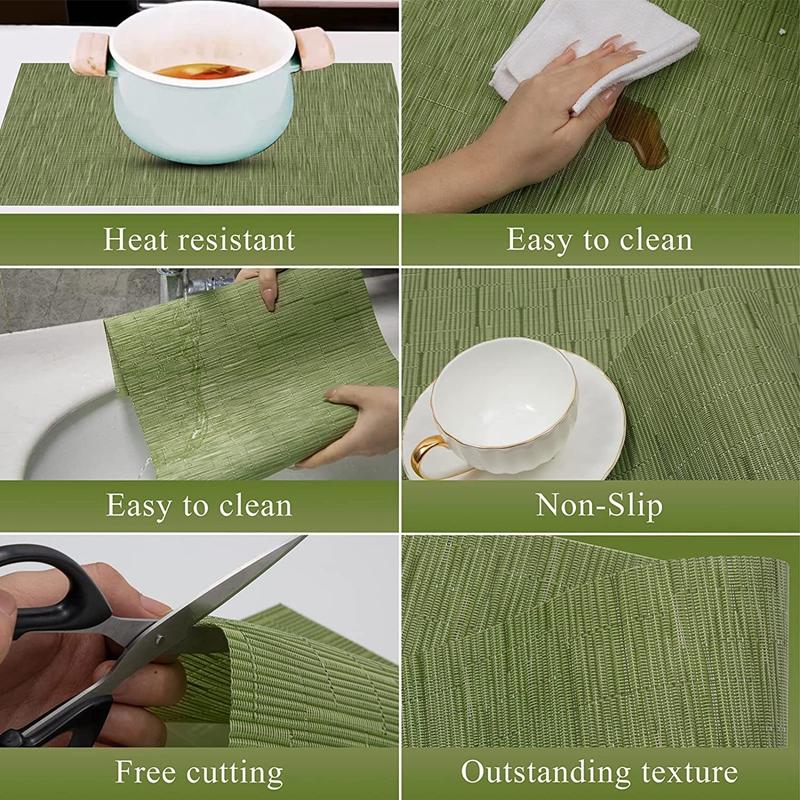 Heat resistant

Easy to clean

Easy to clean

Non-Slip

Free cutting

Outstanding texture