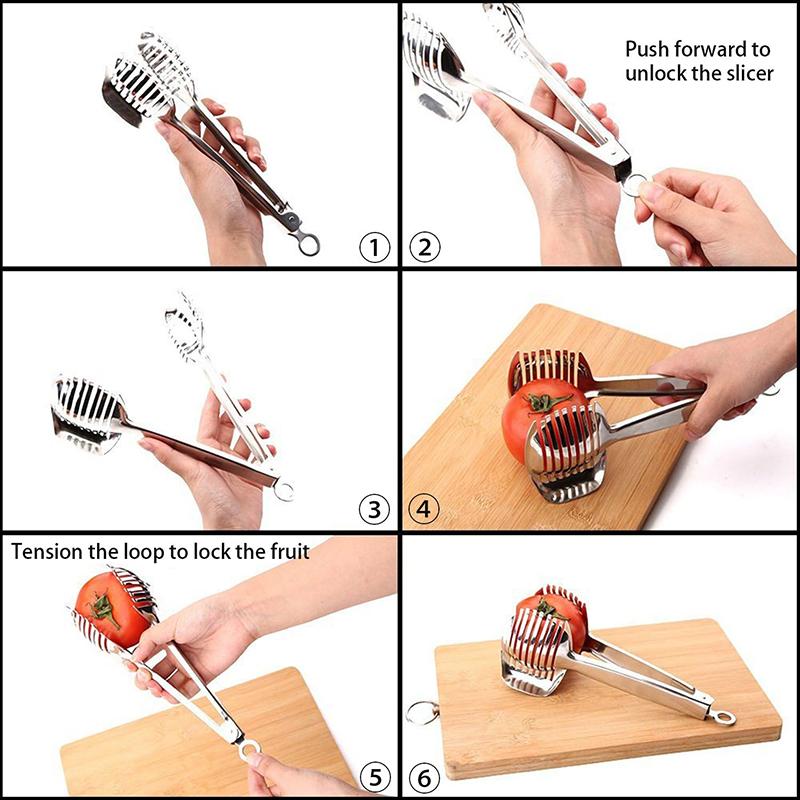 ①

Push forward to unlock the slicer

②

③

④

Tension the loop to lock the fruit

⑤

⑥