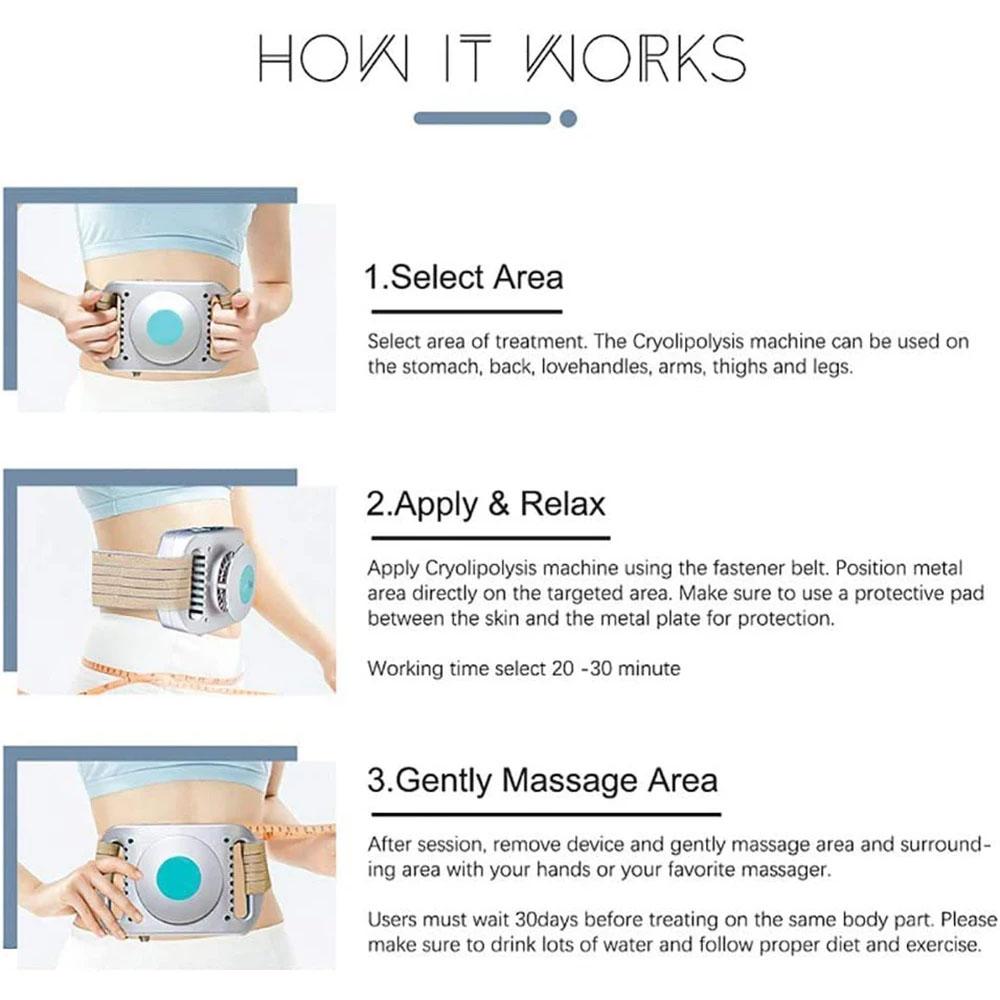 HOW IT WORKS

1.Select Area

Select area of treatment. The Cryolipolysis machine can be used on the stomach, back, lovehandles, arms, thighs and legs.

2.Apply & Relax

Apply Cryolipolysis machine using the fastener belt. Position metal area directly on the targeted area. Make sure to use a protective pad between the skin and the metal plate for protection.

Working time select 20 -30 minute

3.Gently Massage Area

After session, remove device and gently massage area and surrounding area with your hands or your favorite massager.

Users must wait 30days before treating on the same body part. Please make sure to drink lots of water and follow proper diet and exercise.