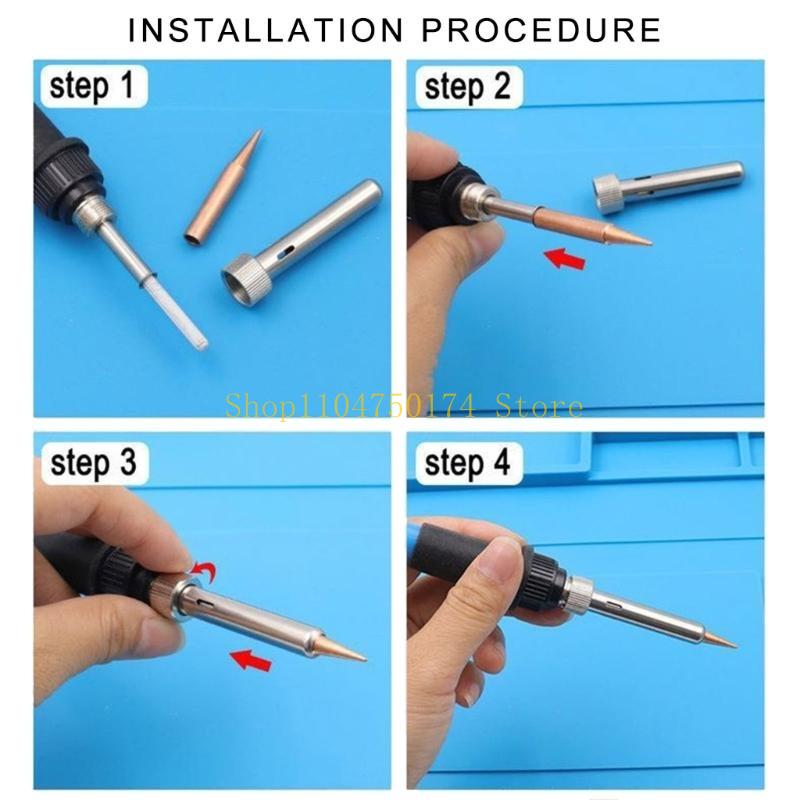 INSTALLATION PROCEDURE

step 1

step 2

Shop1104750174 Store

step 3

step 4