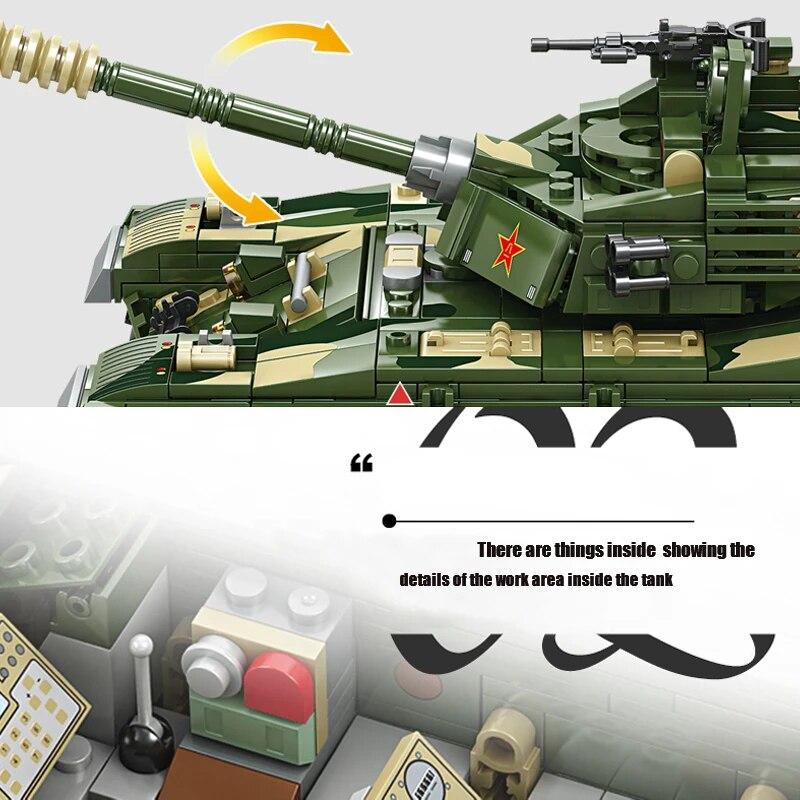 “

There are things inside showing the details of the work area inside the tank